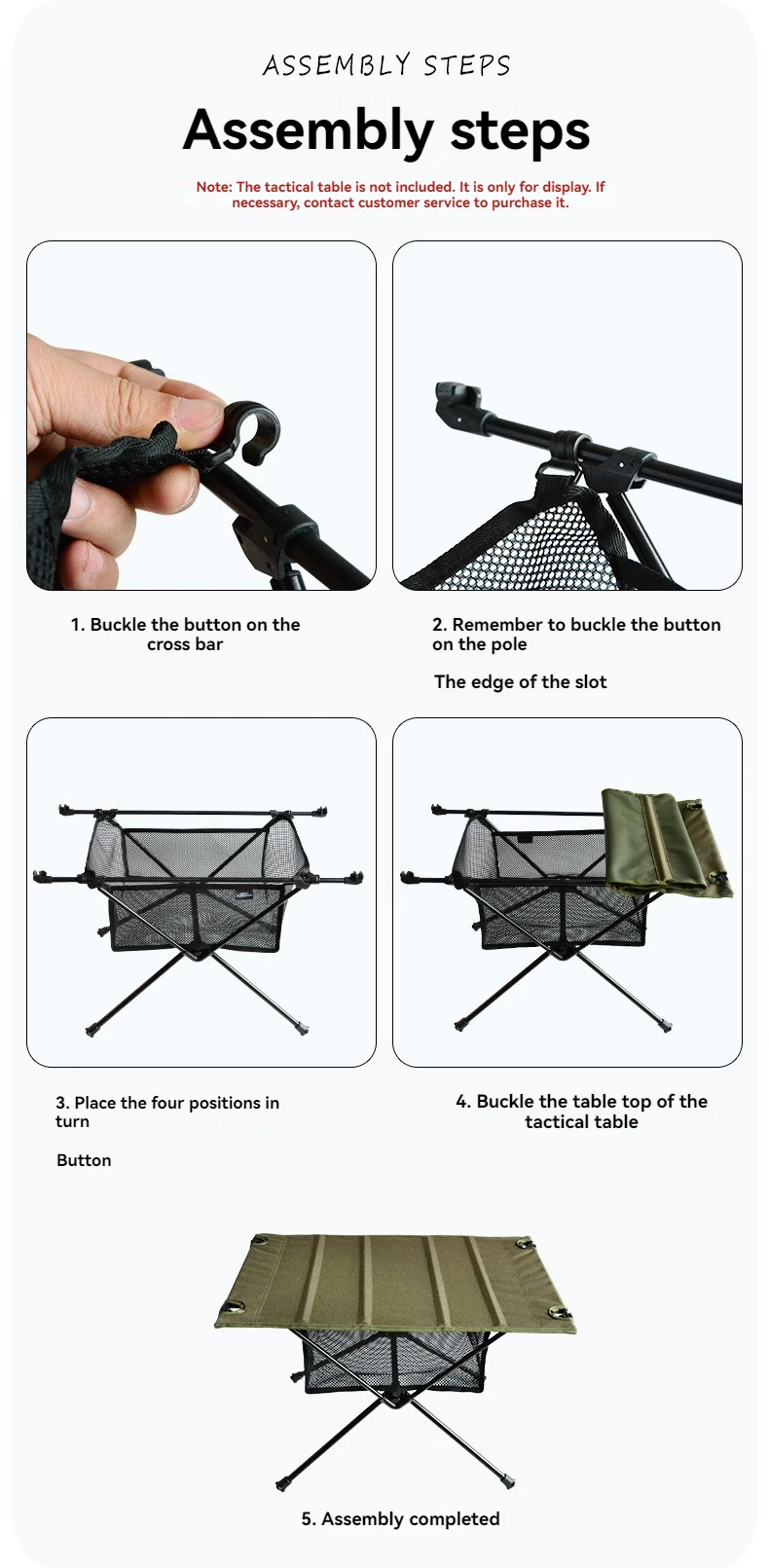 ASSEMBLY STEPS

Assembly steps

Note: The tactical table is not included. It is only for display. If necessary, contact customer service to purchase it.

1. Buckle the button on the cross bar

2. Remember to buckle the button on the pole

The edge of the slot

3. Place the four positions in turn

Button

4. Buckle the table top of the tactical table

5. Assembly completed