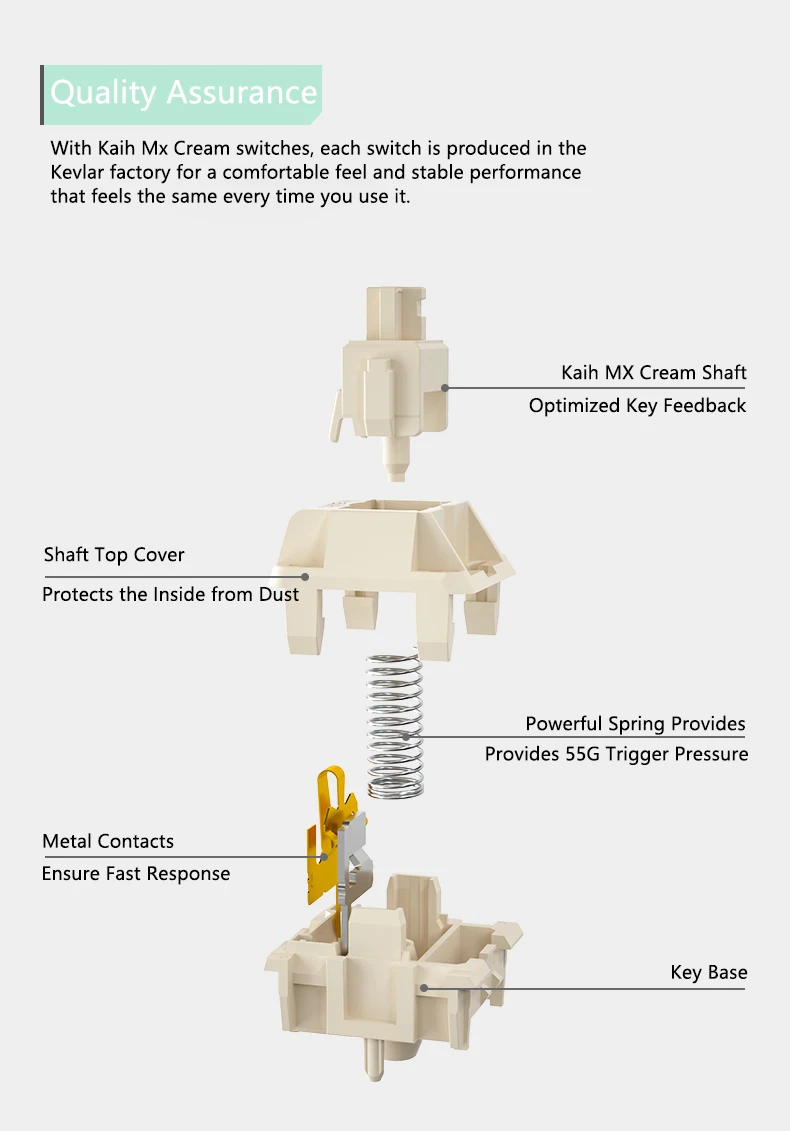 Quality Assurance

With Kaih Mx Cream switches, each switch is produced in the Kevlar factory for a comfortable feel and stable performance that feels the same every time you use it.

Kaih MX Cream Shaft
Optimized Key Feedback

Shaft Top Cover
Protects the Inside from Dust

Powerful Spring Provides
Provides 55G Trigger Pressure

Metal Contacts
Ensure Fast Response

Key Base