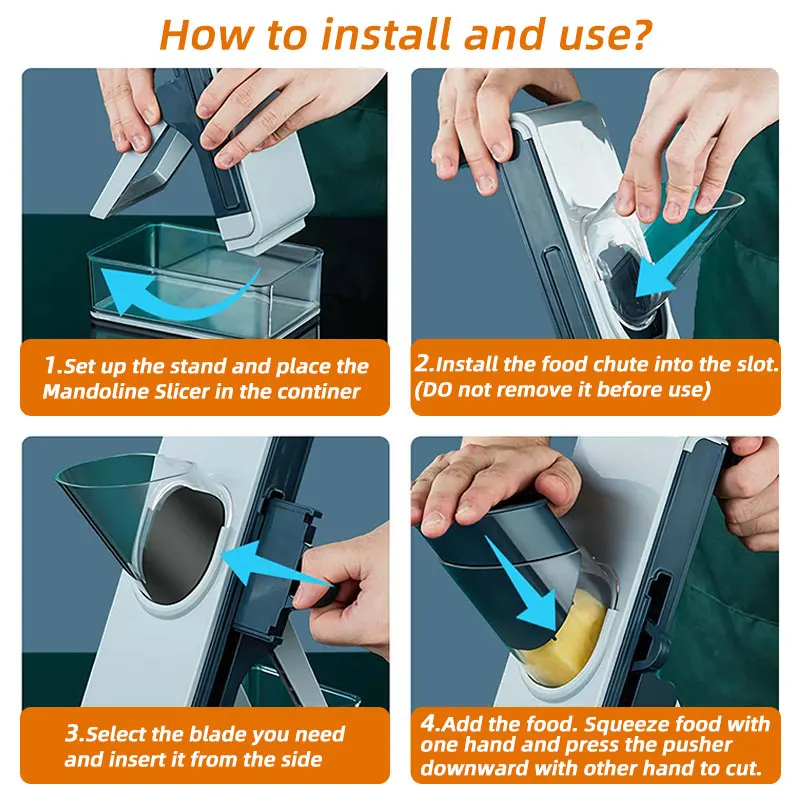 How to install and use?

1.Set up the stand and place the Mandoline Slicer in the continer

2.Install the food chute into the slot. (DO not remove it before use)

3.Select the blade you need and insert it from the side

4.Add the food. Squeeze food with one hand and press the pusher downward with other hand to cut.