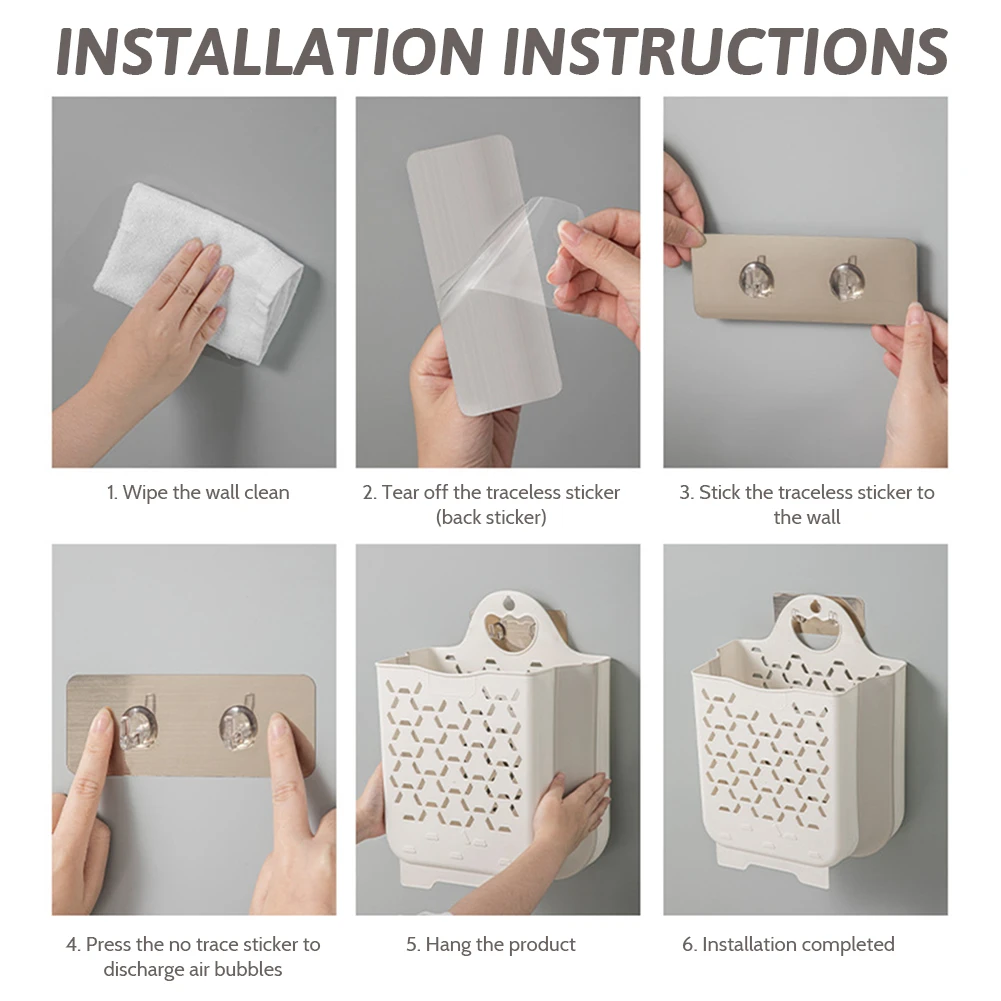 INSTALLATION INSTRUCTIONS

1. Wipe the wall clean

2. Tear off the traceless sticker (back sticker)

3. Stick the traceless sticker to the wall

4. Press the no trace sticker to discharge air bubbles

5. Hang the product

6. Installation completed