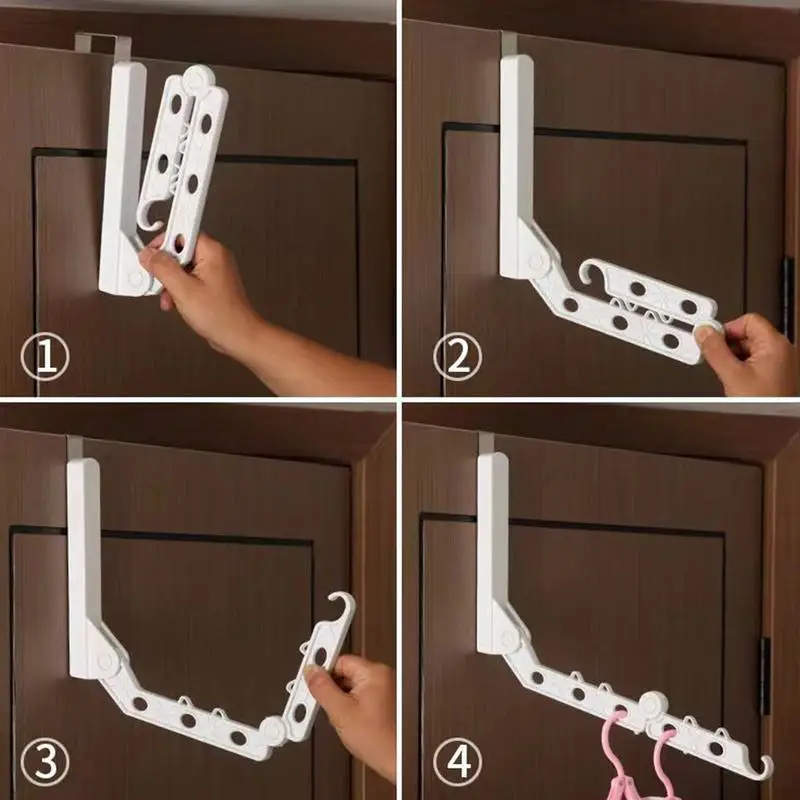 ①

②

③

④