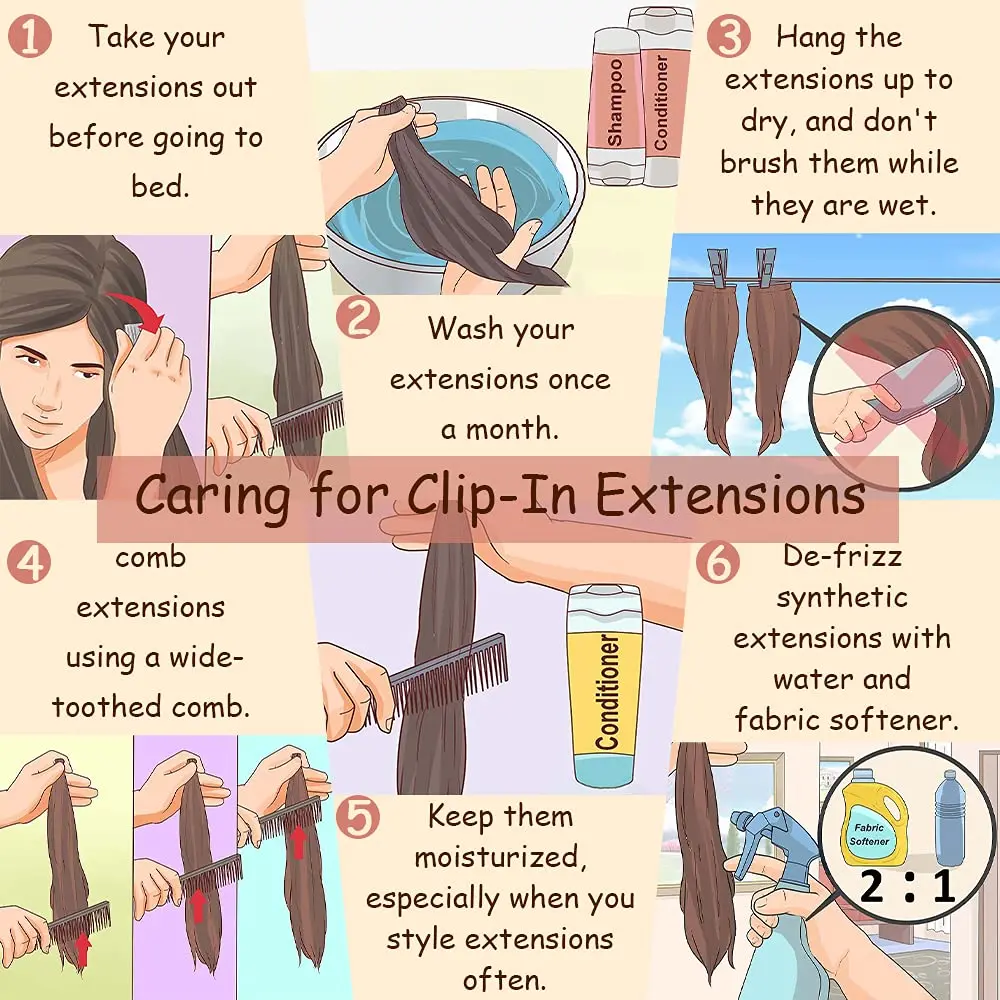 1 Take your extensions out before going to bed.

Shampoo

Conditioner

3 Hang the extensions up to dry, and don't brush them while they are wet.

2 Wash your extensions once a month.

Caring for Clip-In Extensions

4 comb extensions using a wide-toothed comb.

Conditioner

6 De-frizz synthetic extensions with water and fabric softener.

5 Keep them moisturized, especially when you style extensions often.

Fabric Softener

2 : 1