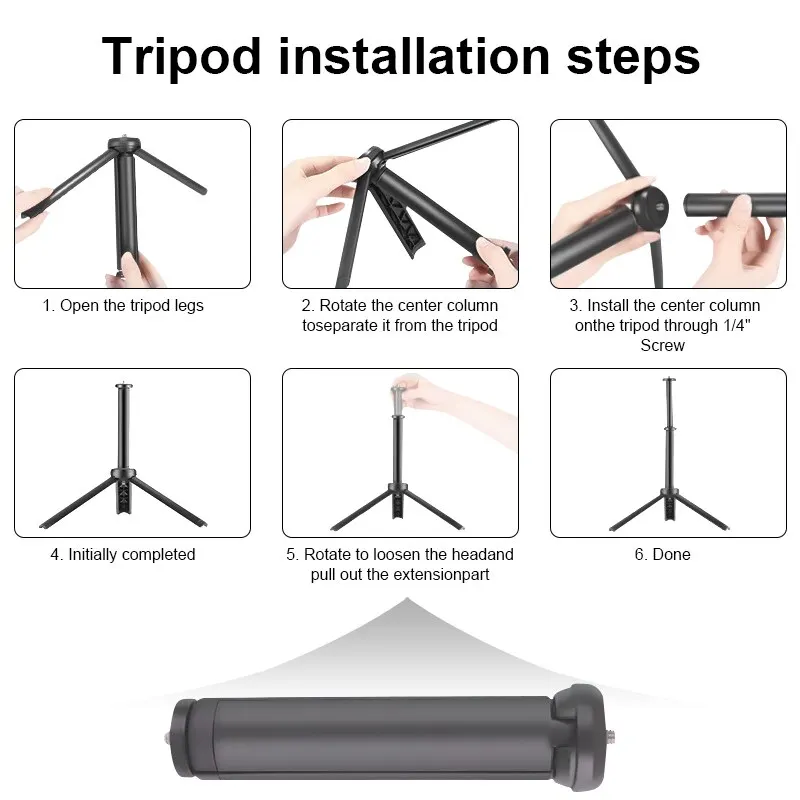 Tripod installation steps

1. Open the tripod legs

2. Rotate the center column toseparate it from the tripod

3. Install the center column onthe tripod through 1/4" Screw

4. Initially completed

5. Rotate to loosen the headand pull out the extensionpart

6. Done