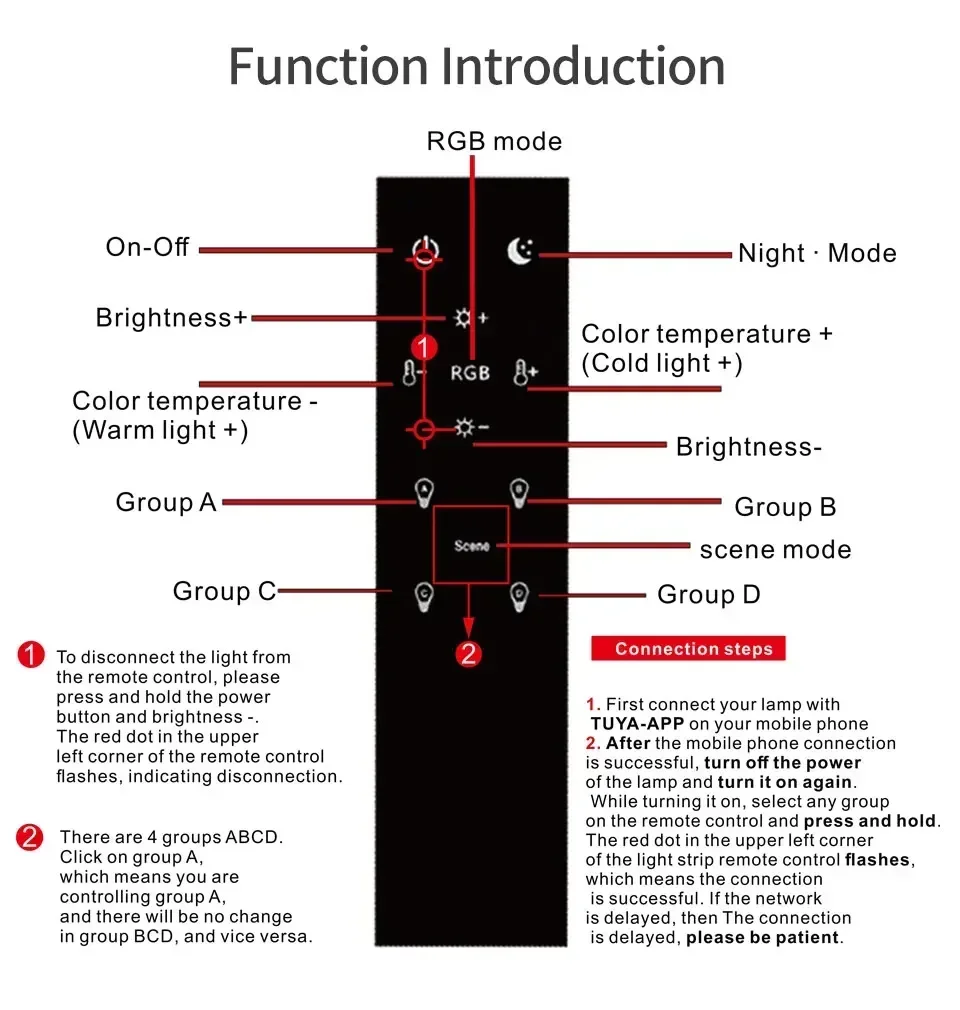 Function Introduction

RGB mode

On-Off

Night · Mode

Brightness+

Color temperature +
(Cold light +)

1

RGB

Color temperature -
(Warm light +)

Brightness-

Group A

Group B

Scene

scene mode

Group C

Group D

2

1 To disconnect the light from the remote control, please press and hold the power button and brightness -. The red dot in the upper left corner of the remote control flashes, indicating disconnection.

2 There are 4 groups ABCD. Click on group A, which means you are controlling group A, and there will be no change in group BCD, and vice versa.

Connection steps

1. First connect your lamp with TUYA-APP on your mobile phone
2. After the mobile phone connection is successful, turn off the power of the lamp and turn it on again. While turning it on, select any group on the remote control and press and hold. The red dot in the upper left corner of the light strip remote control flashes, which means the connection is successful. If the network is delayed, then The connection is delayed, please be patient.