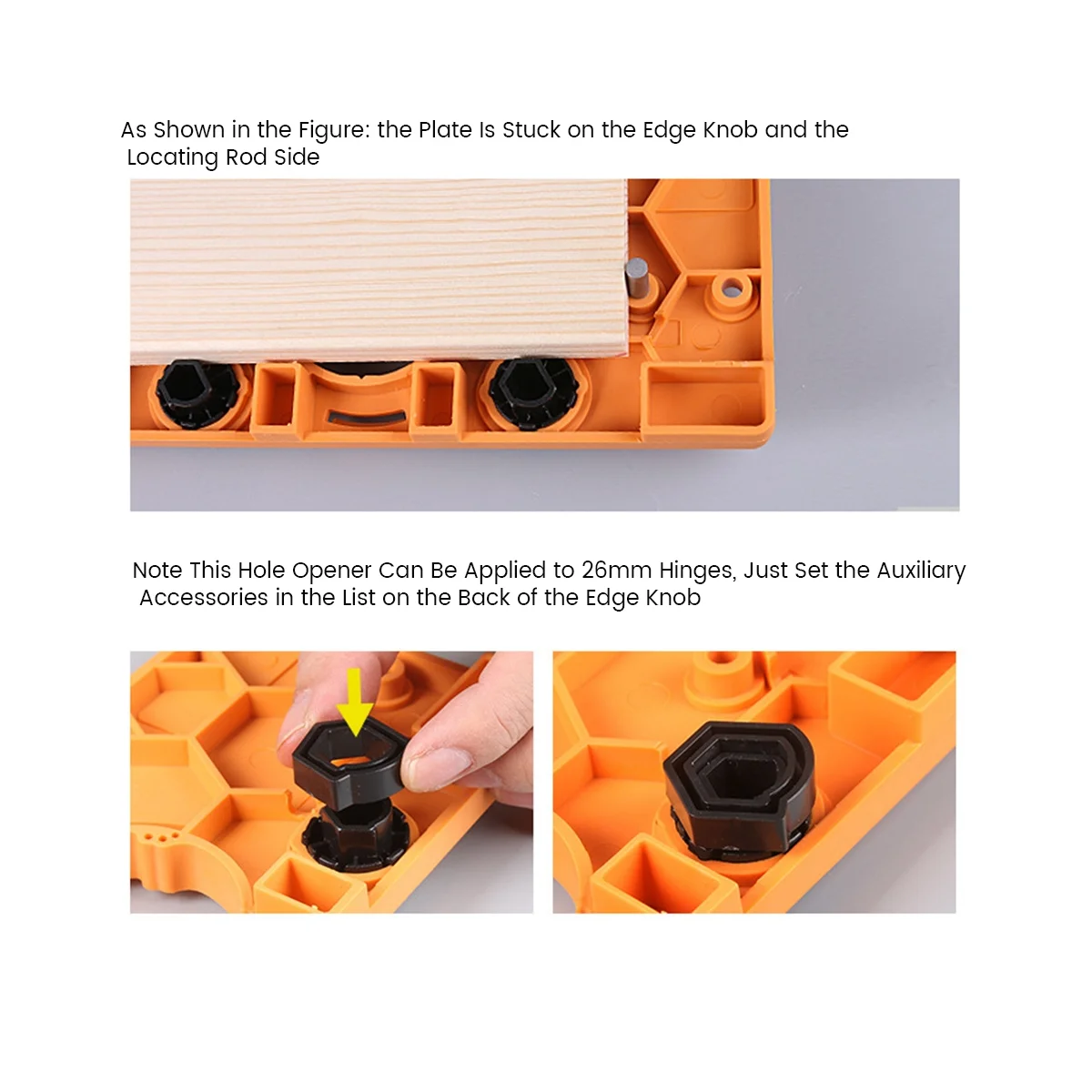 As Shown in the Figure: the Plate Is Stuck on the Edge Knob and the Locating Rod Side

Note This Hole Opener Can Be Applied to 26mm Hinges, Just Set the Auxiliary Accessories in the List on the Back of the Edge Knob