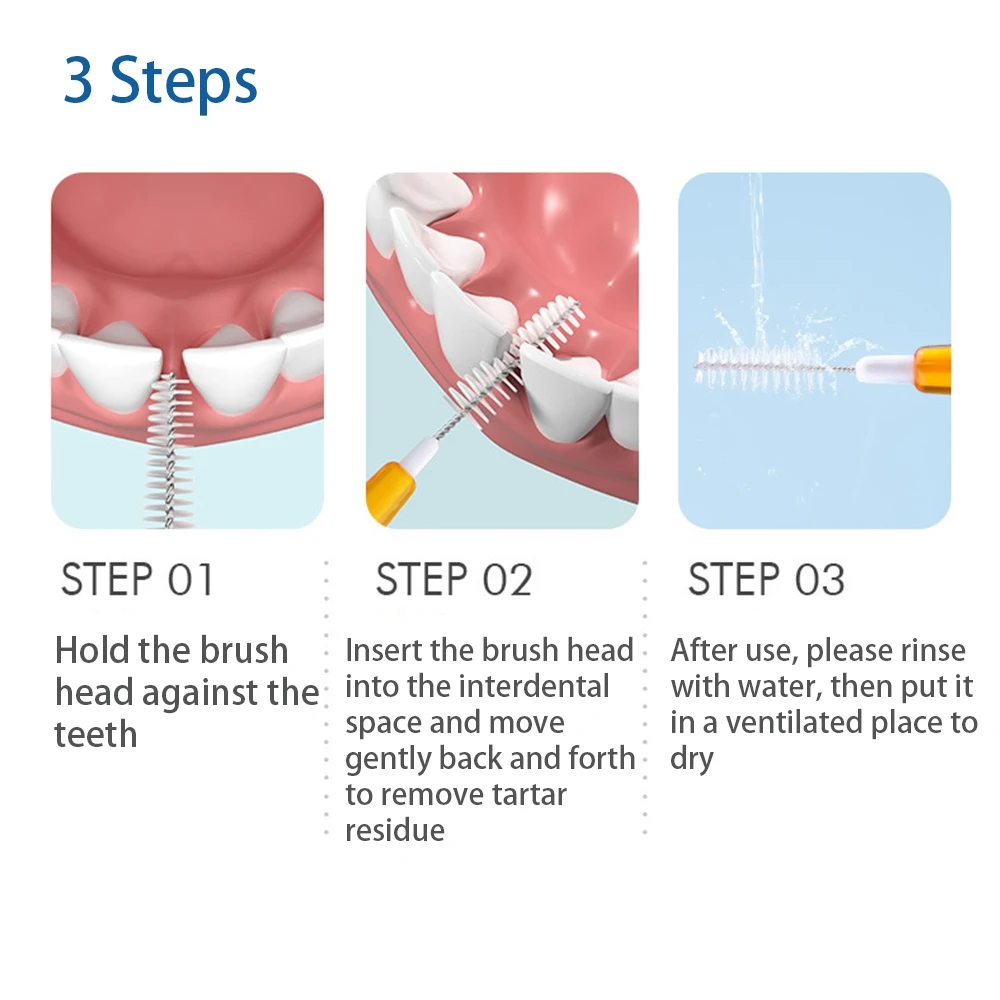 3 Steps

STEP 01

Hold the brush head against the teeth

STEP 02

Insert the brush head into the interdental space and move gently back and forth to remove tartar residue

STEP 03

After use, please rinse with water, then put it in a ventilated place to dry