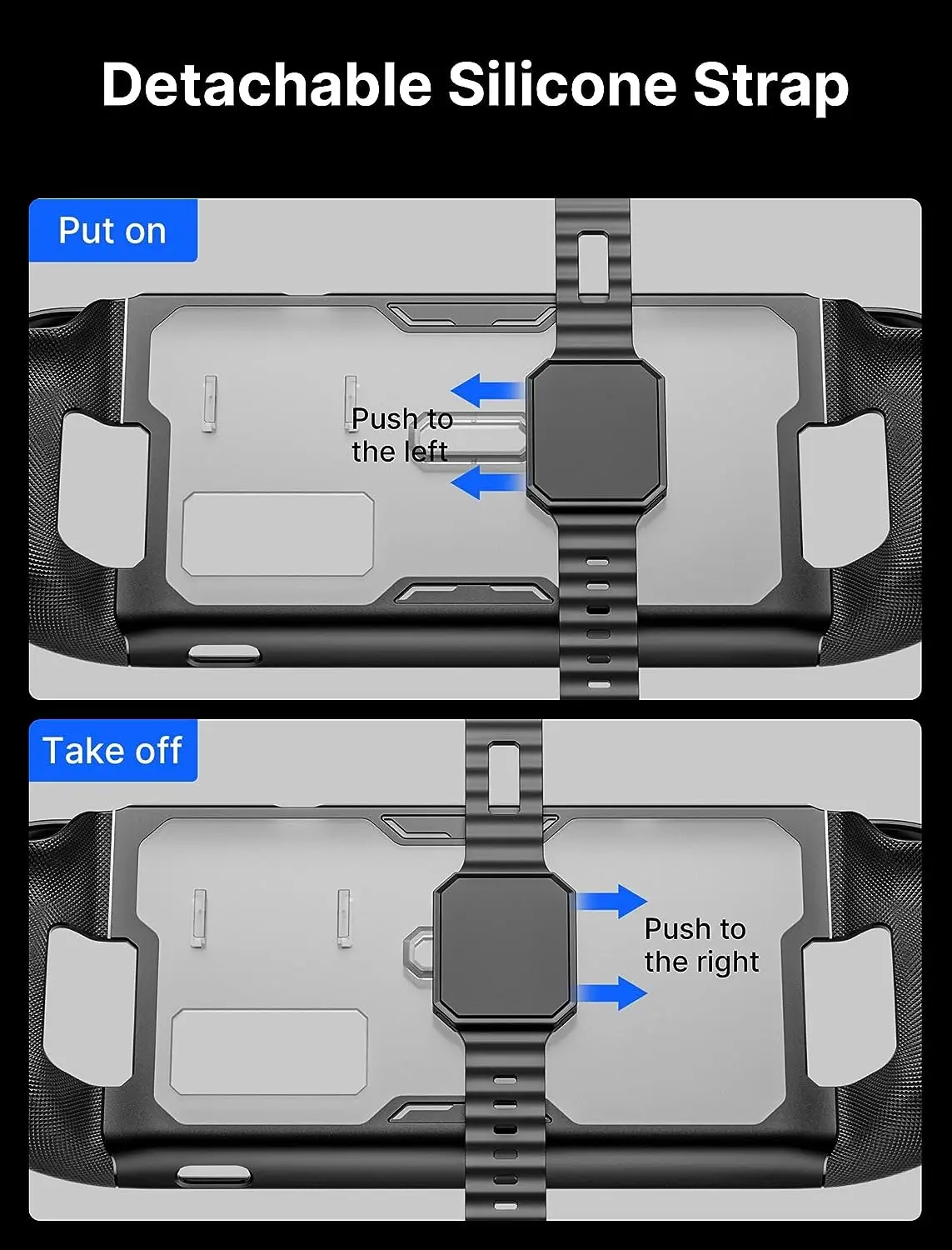 Detachable Silicone Strap

Put on

Push to the left

Take off

Push to the right