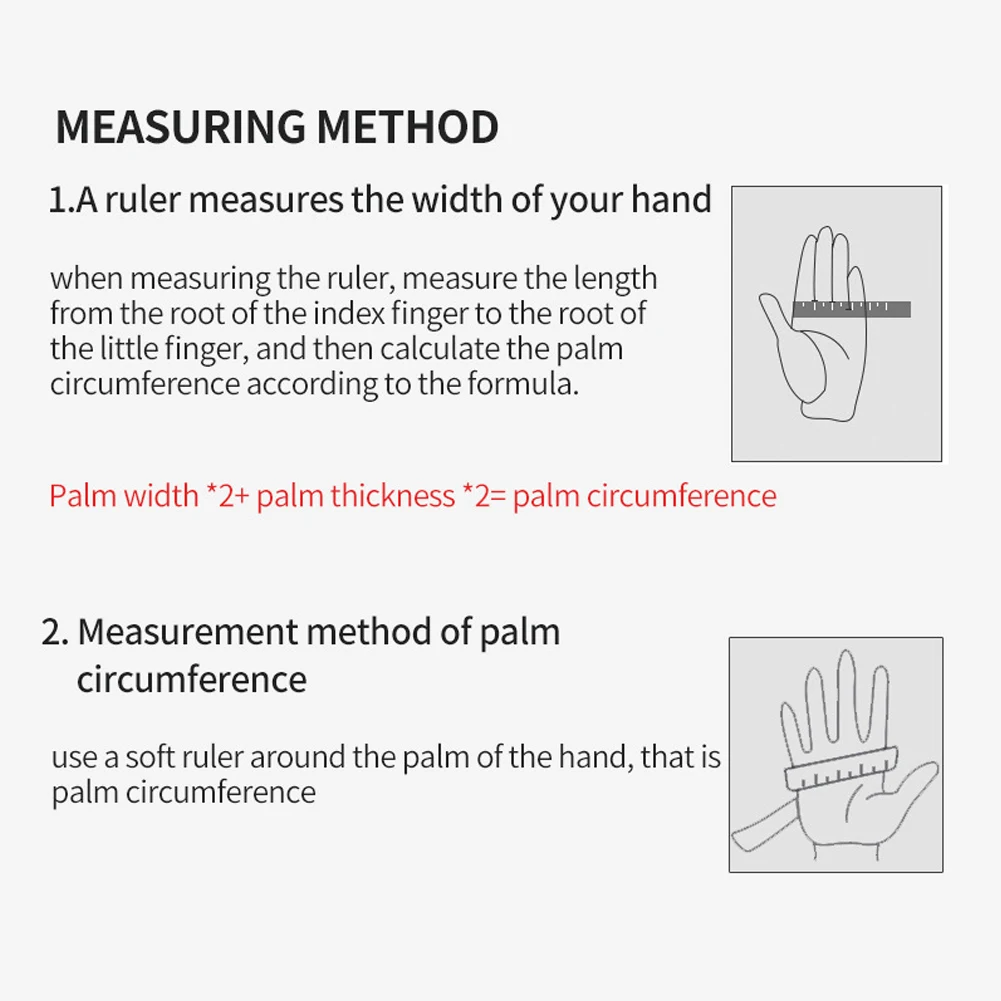 MEASURING METHOD

1.A ruler measures the width of your hand

when measuring the ruler, measure the length from the root of the index finger to the root of the little finger, and then calculate the palm circumference according to the formula.

Palm width *2+ palm thickness *2= palm circumference

2. Measurement method of palm circumference

use a soft ruler around the palm of the hand, that is palm circumference