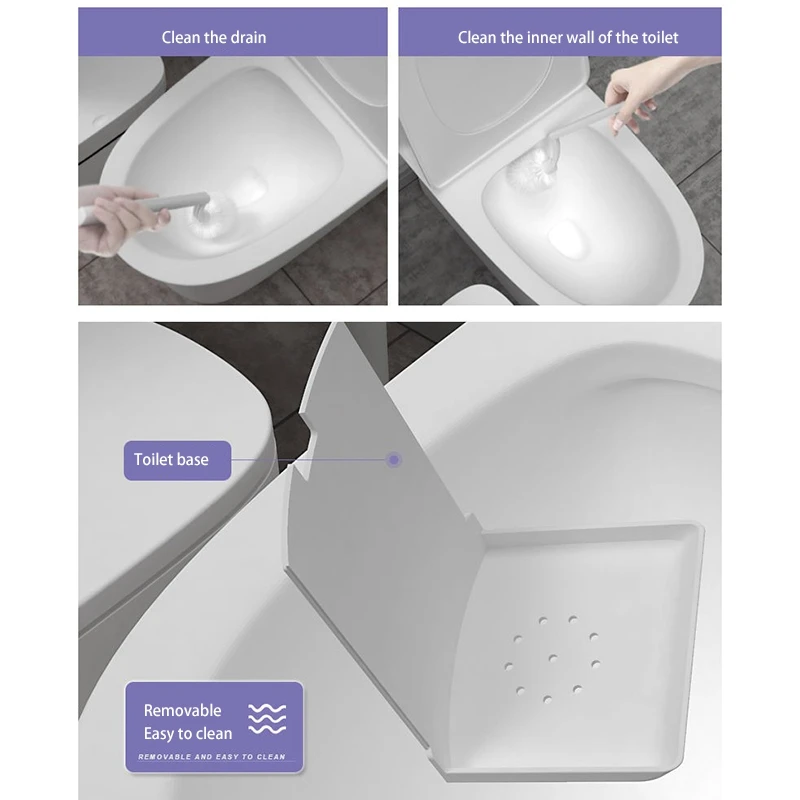 Clean the drain

Clean the inner wall of the toilet

Toilet base

Removable
Easy to clean
REMOVABLE AND EASY TO CLEAN