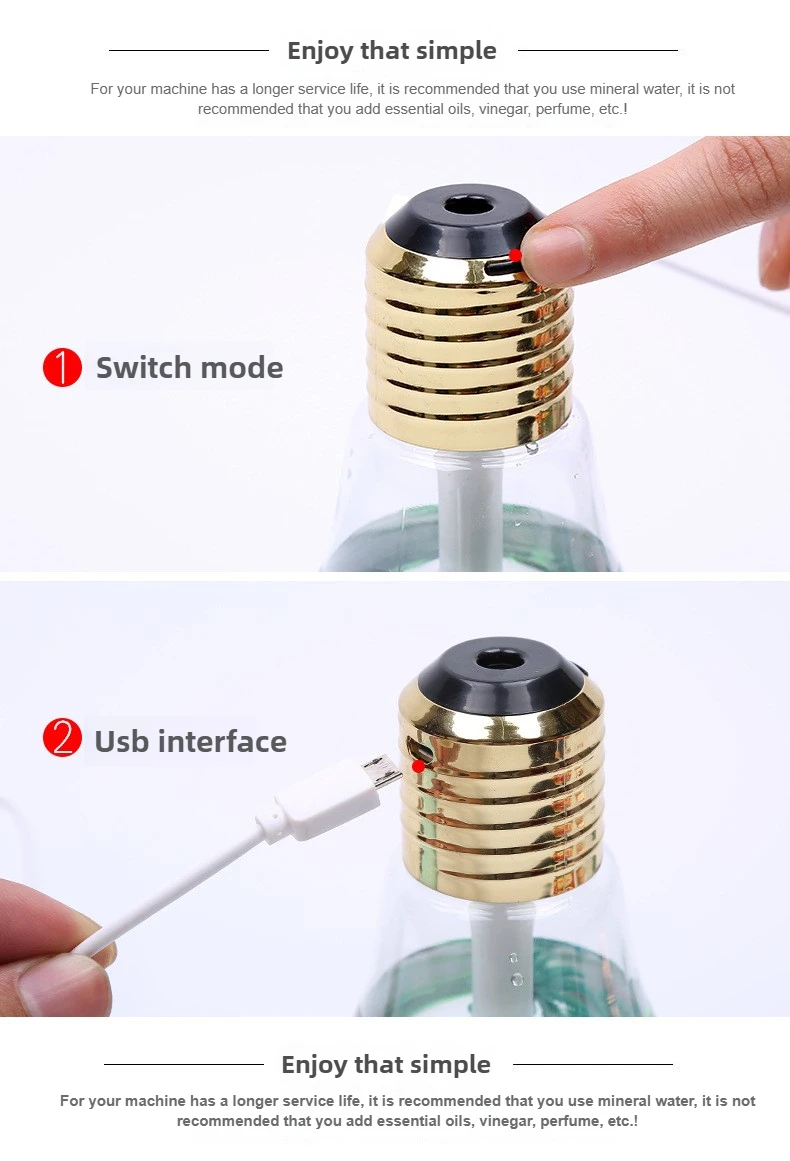 Enjoy that simple

For your machine has a longer service life, it is recommended that you use mineral water, it is not recommended that you add essential oils, vinegar, perfume, etc.!

1 Switch mode

2 Usb interface

Enjoy that simple

For your machine has a longer service life, it is recommended that you use mineral water, it is not recommended that you add essential oils, vinegar, perfume, etc.!