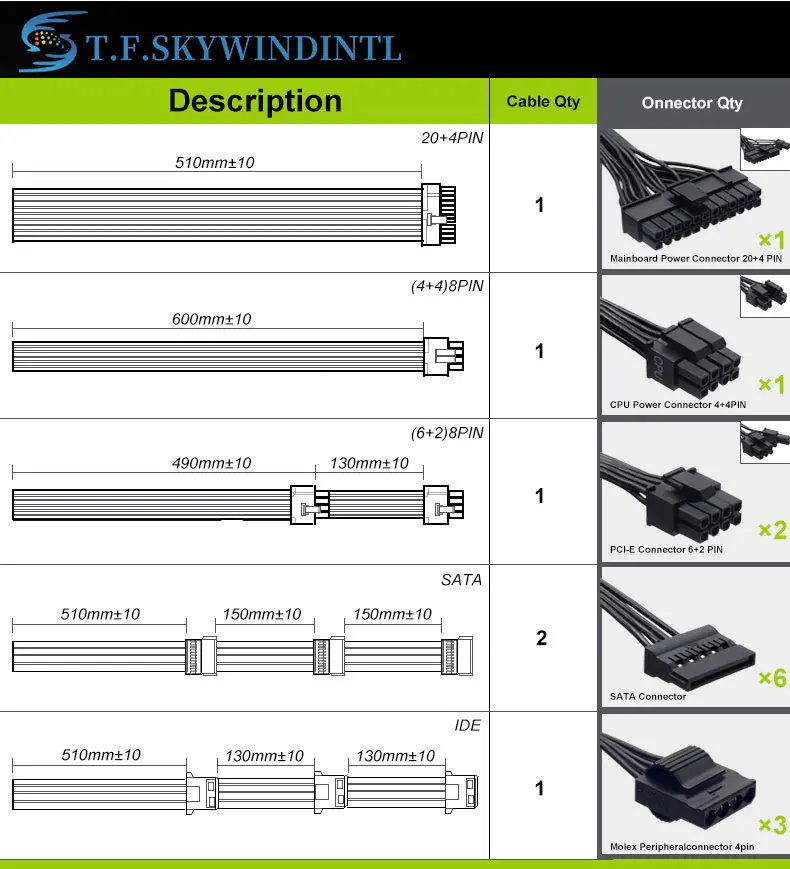 T.F.SKYWINDINTL

| Description | Cable Qty | Onnector Qty |
|---|---|---|
| 20+4PIN 510mm±10 | 1 | ×1 Mainboard Power Connector 20+4 PIN |
| (4+4)8PIN 600mm±10 | 1 | CPU ×1 CPU Power Connector 4+4PIN |
| (6+2)8PIN 490mm±10 130mm±10 | 1 | ×2 PCI-E Connector 6+2 PIN |
| SATA 510mm±10 150mm±10 150mm±10 | 2 | ×6 SATA Connector |
| IDE 510mm±10 130mm±10 130mm±10 | 1 | ×3 Molex Peripheralconnector 4pin |