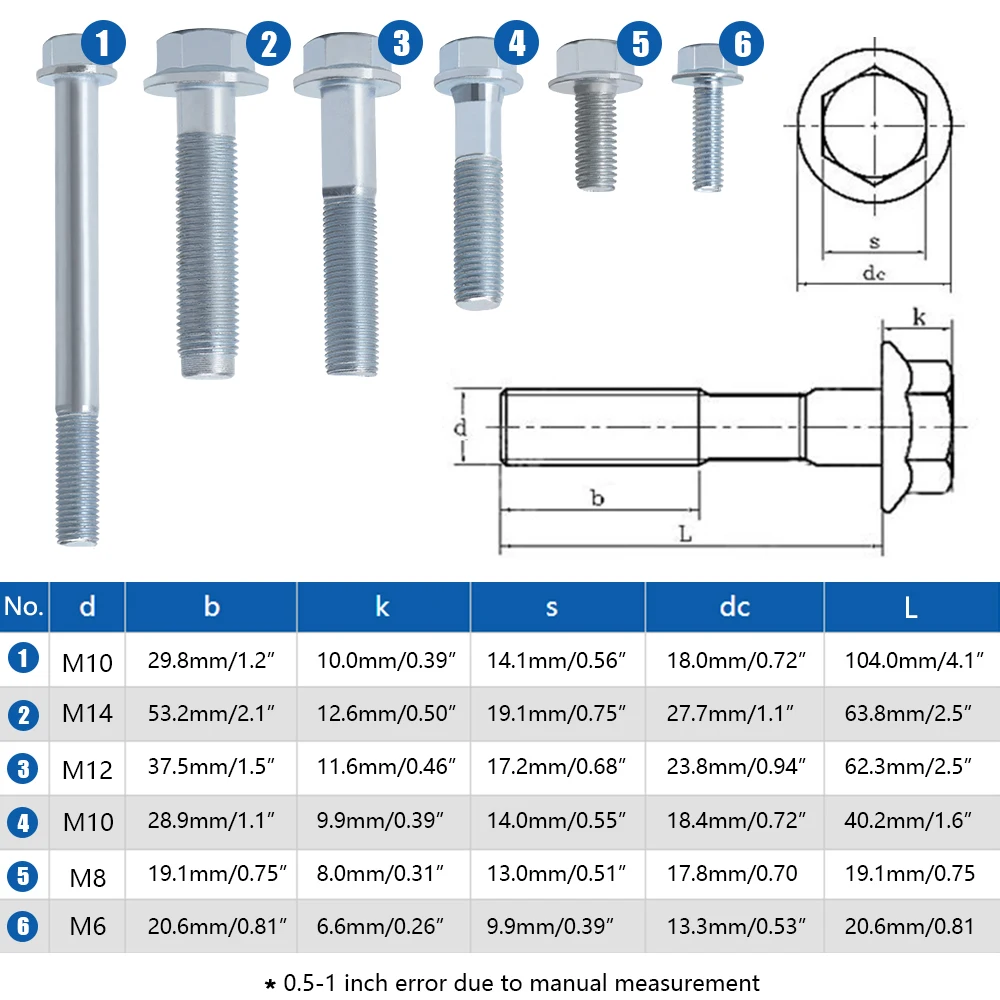 1 2 3 4 5 6

s
dc
k
d
b
L

| No. | d | b | k | s | dc | L |
|---|---|---|---|---|---|---|
| 1 | M10 | 29.8mm/1.2″ | 10.0mm/0.39″ | 14.1mm/0.56″ | 18.0mm/0.72″ | 104.0mm/4.1″ |
| 2 | M14 | 53.2mm/2.1″ | 12.6mm/0.50″ | 19.1mm/0.75″ | 27.7mm/1.1″ | 63.8mm/2.5″ |
| 3 | M12 | 37.5mm/1.5″ | 11.6mm/0.46″ | 17.2mm/0.68″ | 23.8mm/0.94″ | 62.3mm/2.5″ |
| 4 | M10 | 28.9mm/1.1″ | 9.9mm/0.39″ | 14.0mm/0.55″ | 18.4mm/0.72″ | 40.2mm/1.6″ |
| 5 | M8 | 19.1mm/0.75″ | 8.0mm/0.31″ | 13.0mm/0.51″ | 17.8mm/0.70 | 19.1mm/0.75 |
| 6 | M6 | 20.6mm/0.81″ | 6.6mm/0.26″ | 9.9mm/0.39″ | 13.3mm/0.53″ | 20.6mm/0.81 |

* 0.5-1 inch error due to manual measurement