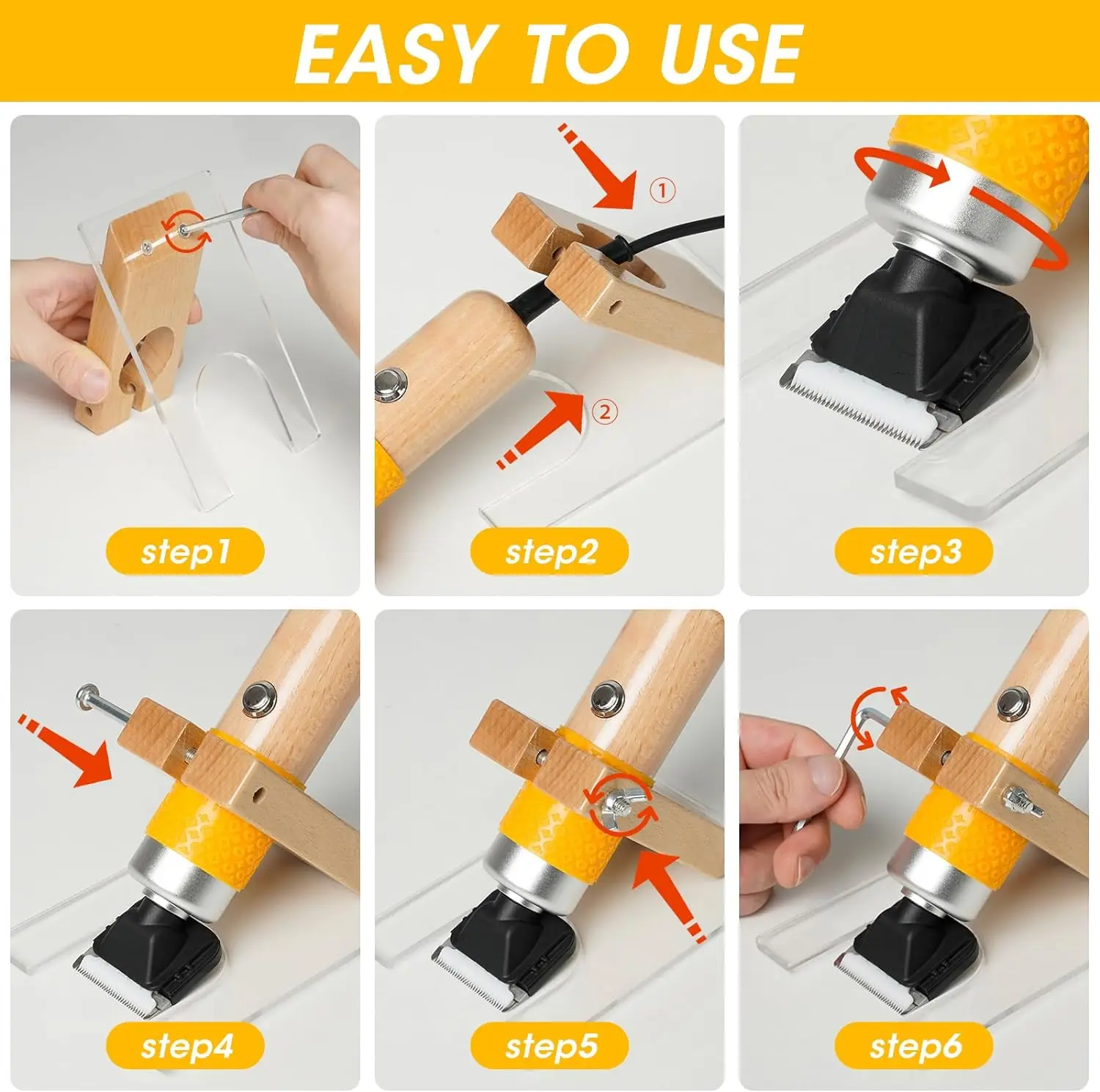 EASY TO USE

step1

①

②

step2

step3

step4

step5

step6