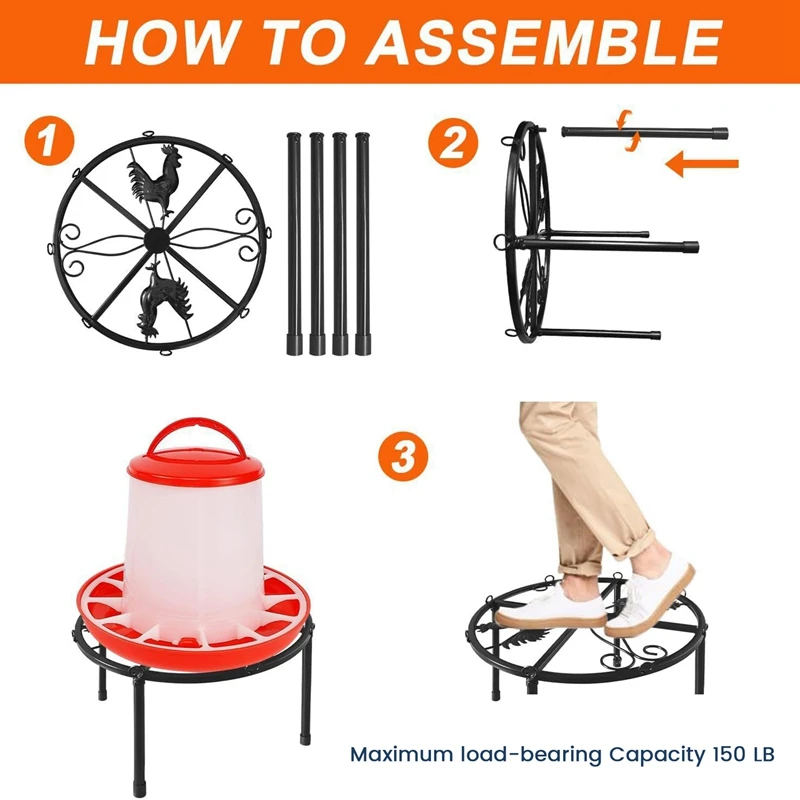 HOW TO ASSEMBLE

1

2

3

Maximum load-bearing Capacity 150 LB