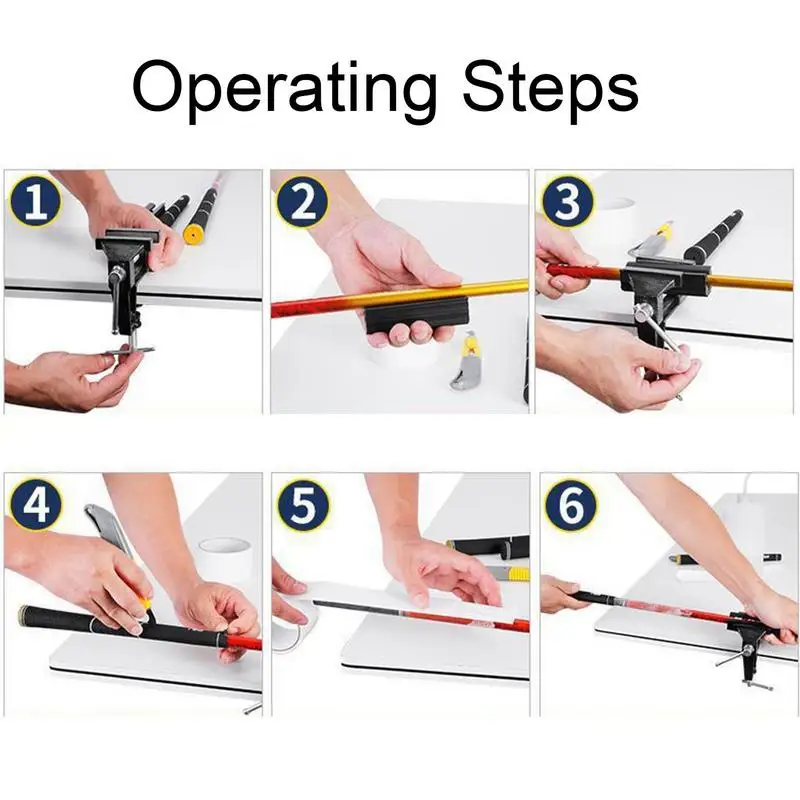 Operating Steps

1

2

3

4

5

6