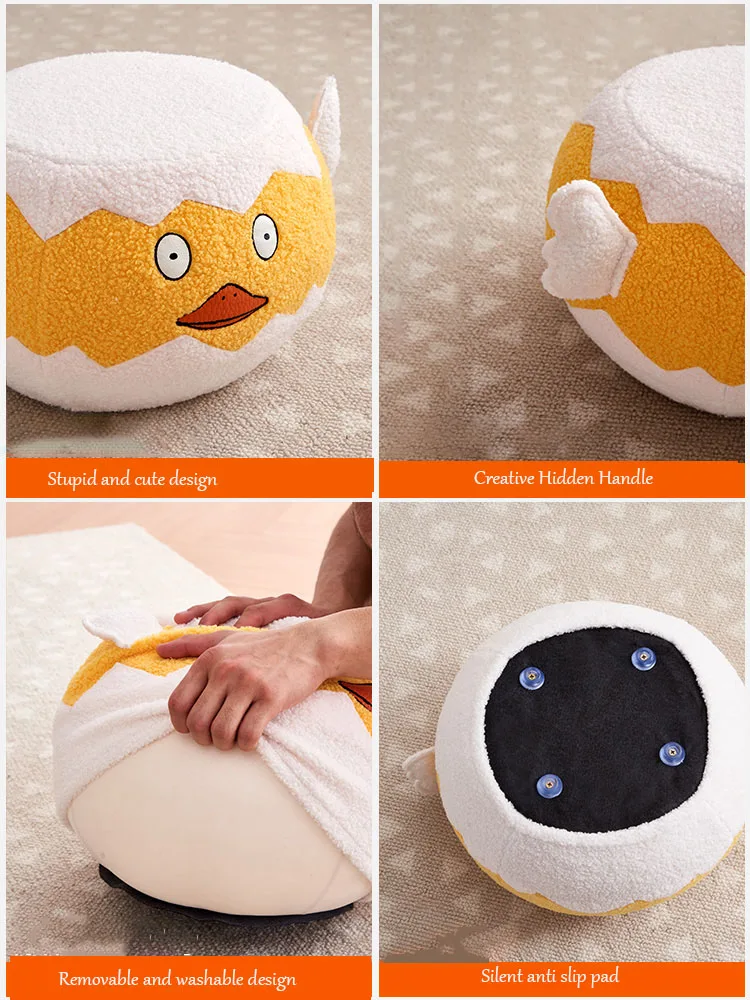 Stupid and cute design

Creative Hidden Handle

Removable and washable design

Silent anti slip pad