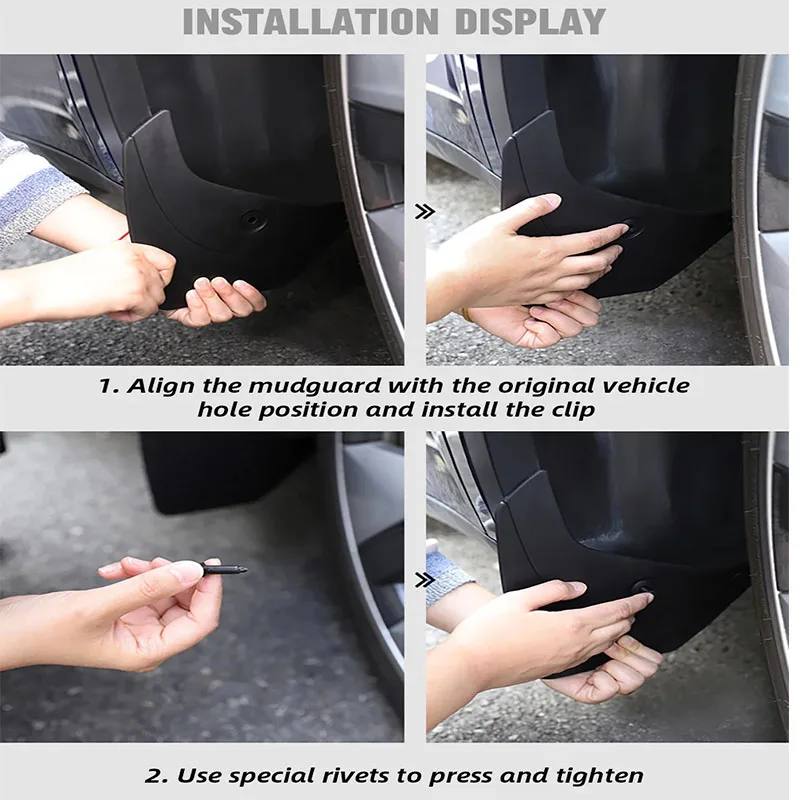 INSTALLATION DISPLAY

»

1. Align the mudguard with the original vehicle hole position and install the clip

»

2. Use special rivets to press and tighten