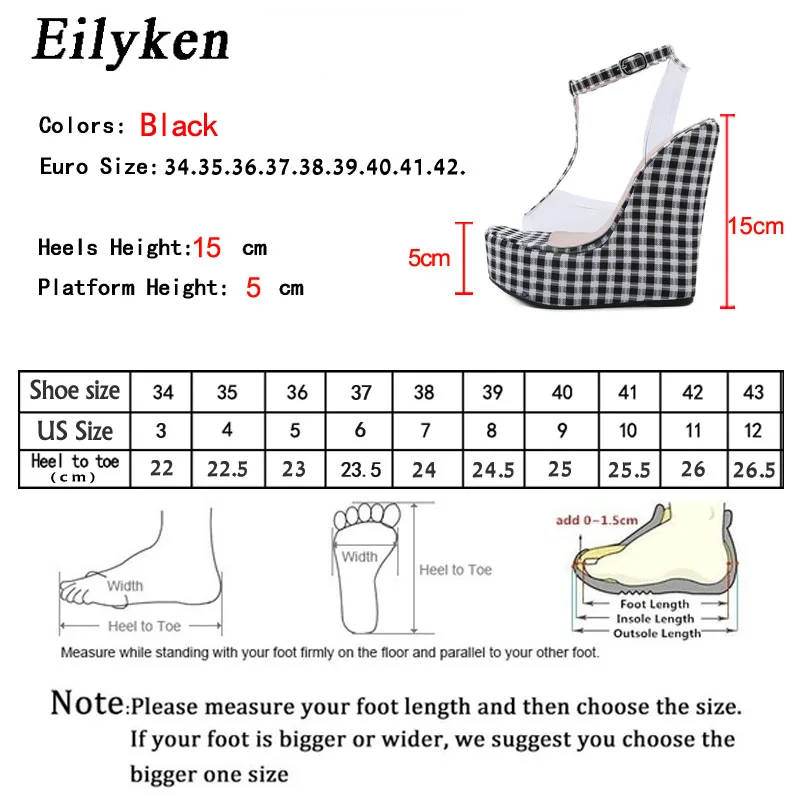 Eilyken

Colors: Black

Euro Size: 34.35.36.37.38.39.40.41.42.

Heels Height: 15 cm

Platform Height: 5 cm

5cm

15cm

| Shoe size | 34 | 35 | 36 | 37 | 38 | 39 | 40 | 41 | 42 | 43 |
|---|---|---|---|---|---|---|---|---|---|---|
| US Size | 3 | 4 | 5 | 6 | 7 | 8 | 9 | 10 | 11 | 12 |
| Heel to toe (cm) | 22 | 22.5 | 23 | 23.5 | 24 | 24.5 | 25 | 25.5 | 26 | 26.5 |

Width

Heel to Toe

Width

Heel to Toe

add 0~1.5cm

Foot Length

Insole Length

Outsole Length

Measure while standing with your foot firmly on the floor and parallel to your other foot.

Note: Please measure your foot length and then choose the size. If your foot is bigger or wider, we suggest you choose the bigger one size