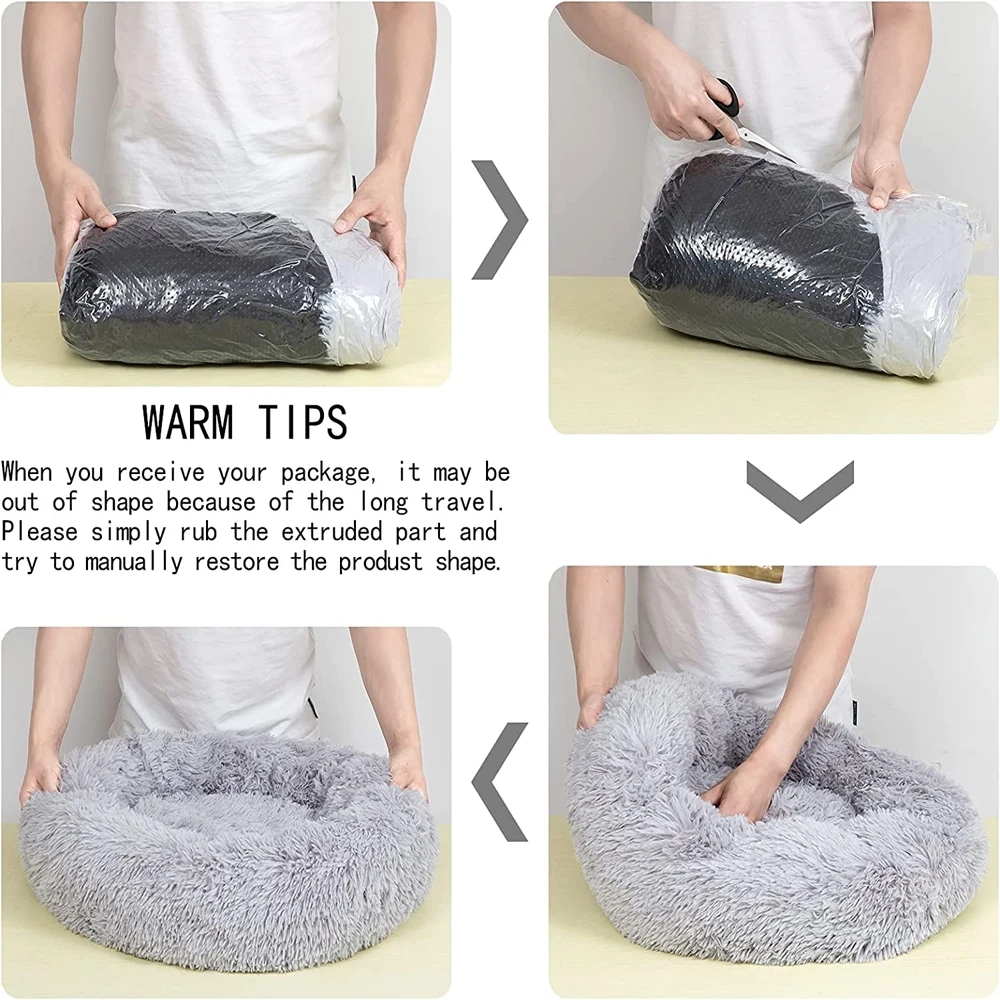 WARM TIPS

When you receive your package, it may be out of shape because of the long travel. Please simply rub the extruded part and try to manually restore the produst shape.