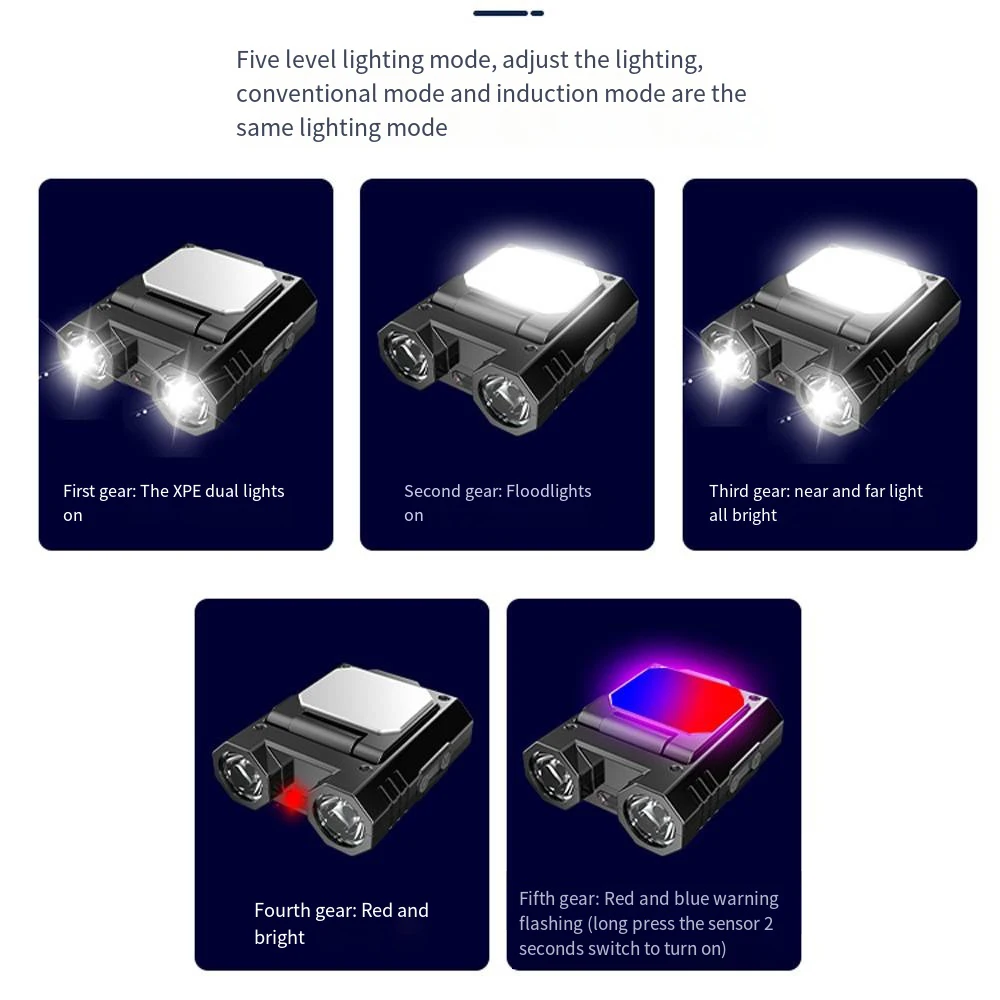 Five level lighting mode, adjust the lighting, conventional mode and induction mode are the same lighting mode

First gear: The XPE dual lights on

Second gear: Floodlights on

Third gear: near and far light all bright

Fourth gear: Red and bright

Fifth gear: Red and blue warning flashing (long press the sensor 2 seconds switch to turn on)