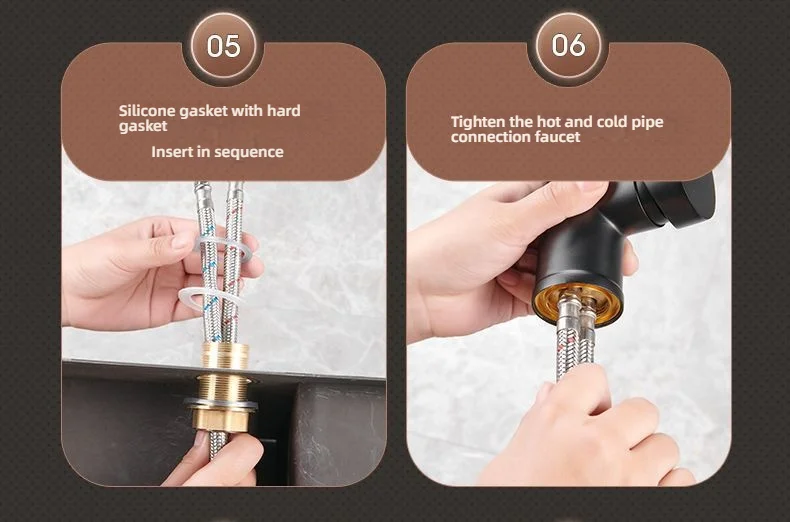 05

Silicone gasket with hard gasket

Insert in sequence

06

Tighten the hot and cold pipe connection faucet