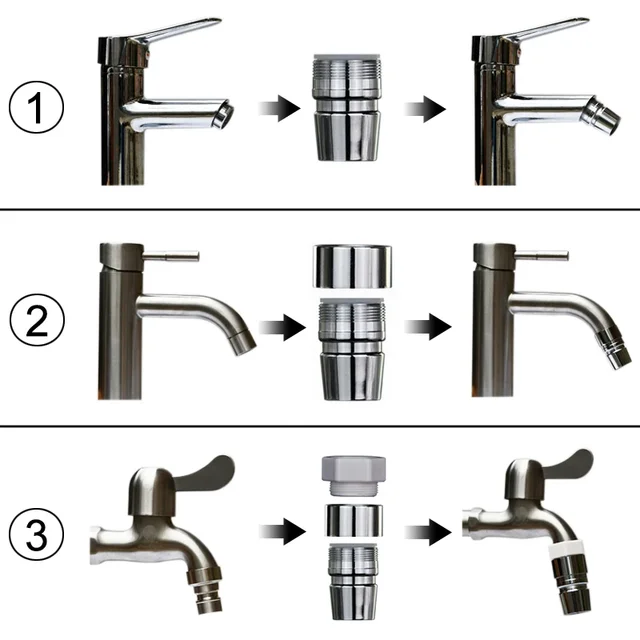 1

2

3