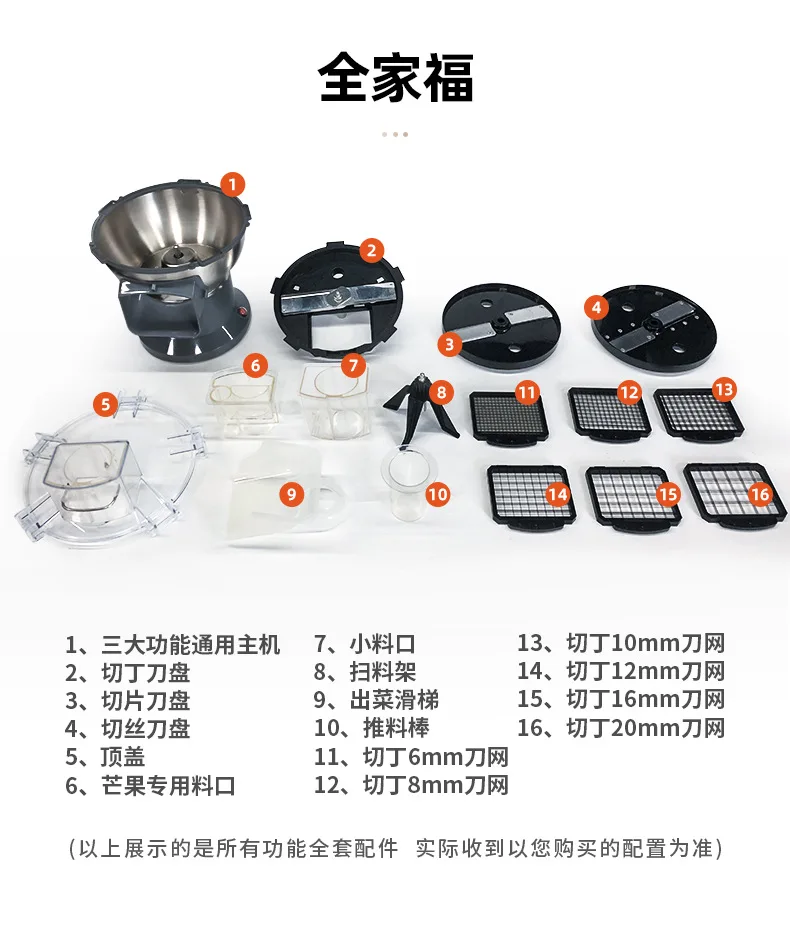 全家福

1
2
3
4
5
6
7
8
9
10
11
12
13
14
15
16

1、三大功能通用主机
2、切丁刀盘
3、切片刀盘
4、切丝刀盘
5、顶盖
6、芒果专用料口

7、小料口
8、扫料架
9、出菜滑梯
10、推料棒
11、切丁6mm刀网
12、切丁8mm刀网

13、切丁10mm刀网
14、切丁12mm刀网
15、切丁16mm刀网
16、切丁20mm刀网

（以上展示的是所有功能全套配件  实际收到以您购买的配置为准）