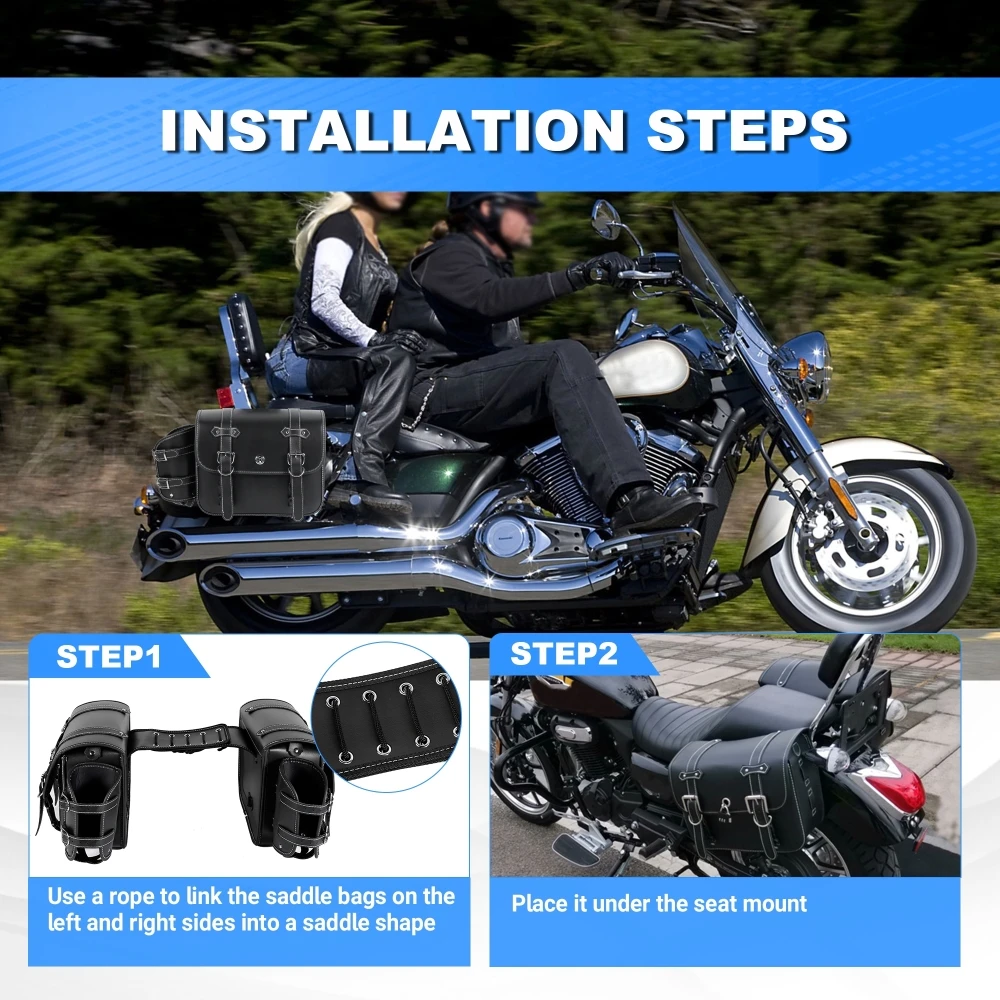 INSTALLATION STEPS

STEP1

Use a rope to link the saddle bags on the left and right sides into a saddle shape

STEP2

Place it under the seat mount