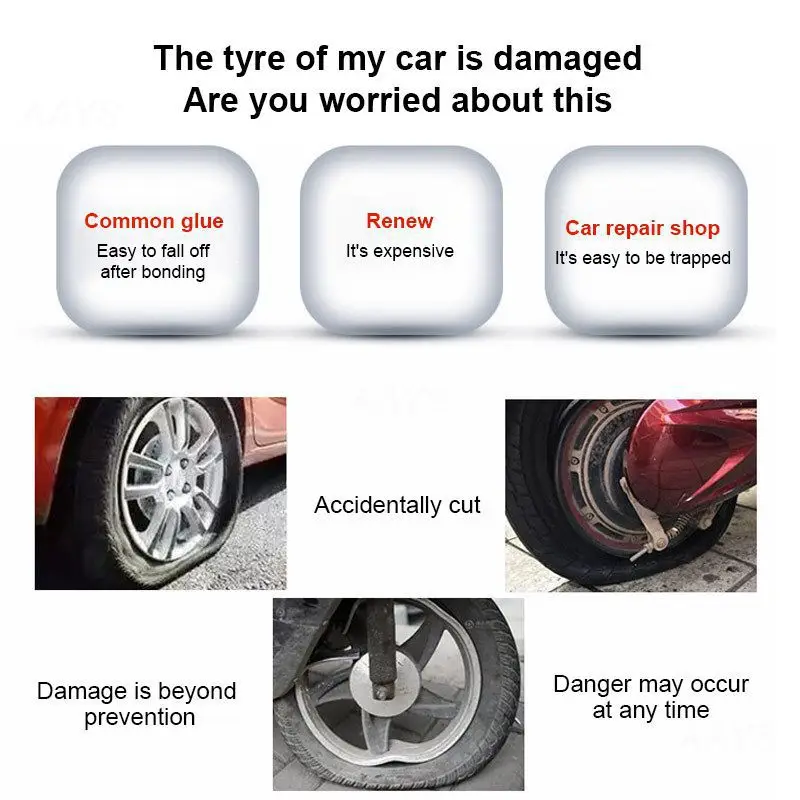 The tyre of my car is damaged
Are you worried about this

Common glue
Easy to fall off after bonding

Renew
It's expensive

Car repair shop
It's easy to be trapped

Accidentally cut

Damage is beyond prevention

Danger may occur at any time