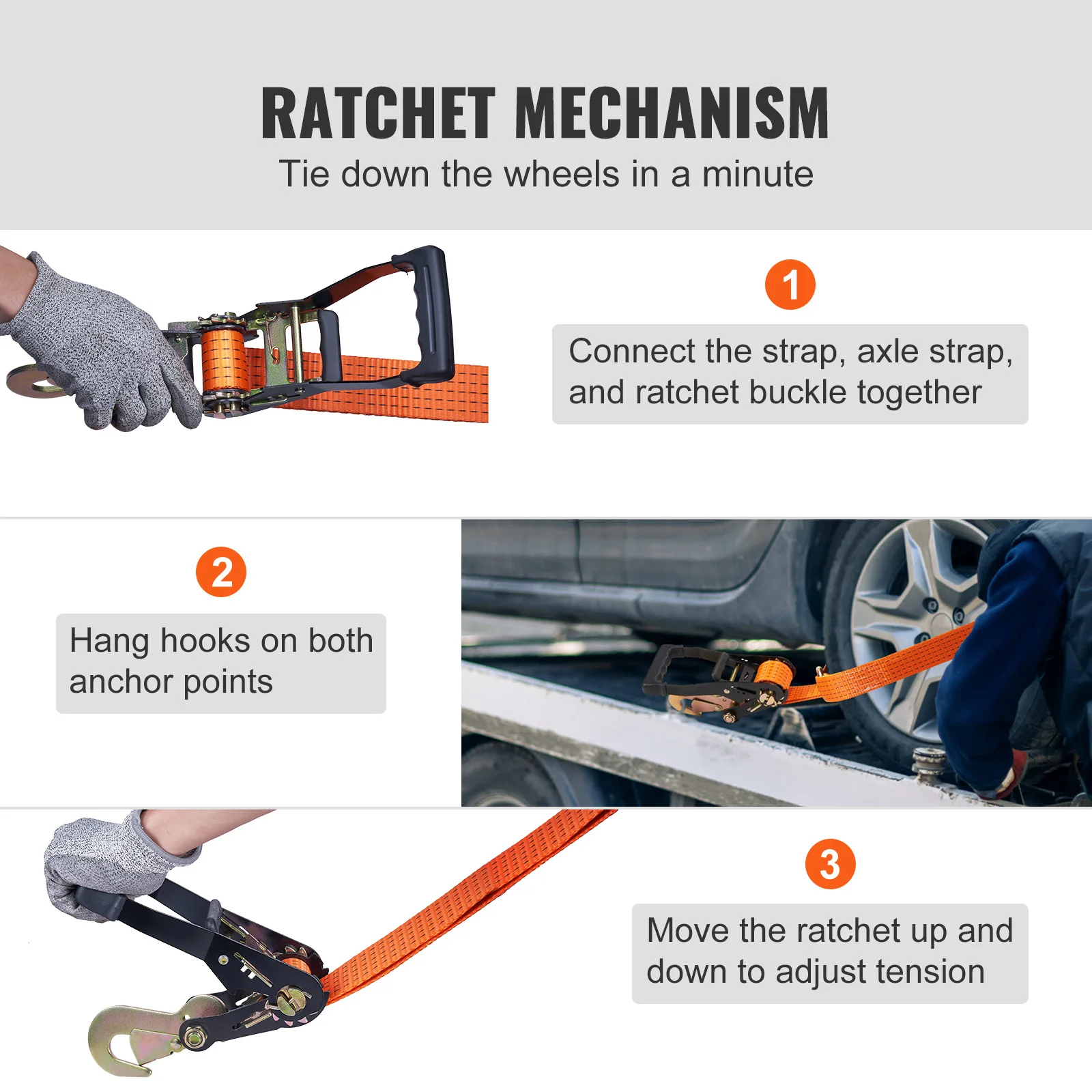 RATCHET MECHANISM
Tie down the wheels in a minute

1
Connect the strap, axle strap, and ratchet buckle together

2
Hang hooks on both anchor points

3
Move the ratchet up and down to adjust tension