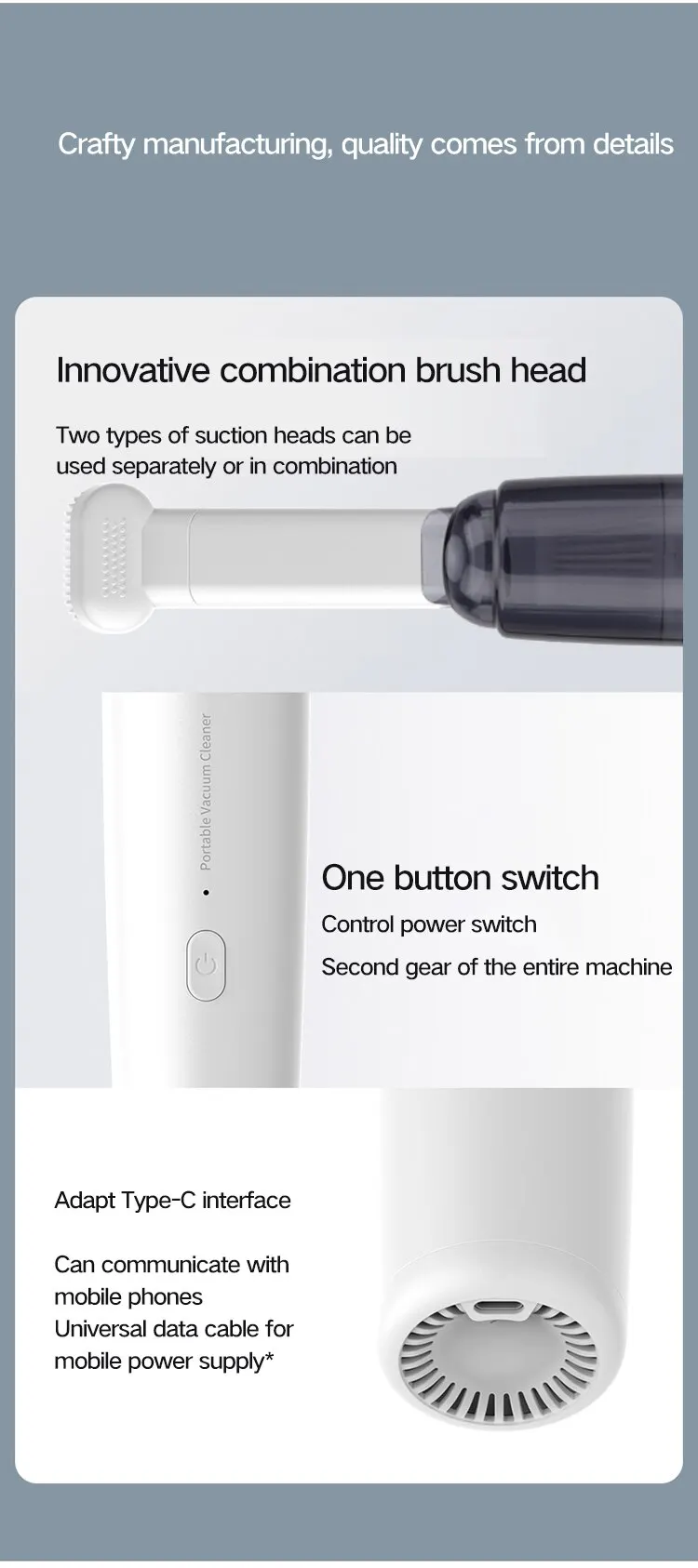 Crafty manufacturing, quality comes from details

Innovative combination brush head

Two types of suction heads can be used separately or in combination

Portable Vacuum Cleaner

One button switch

Control power switch

Second gear of the entire machine

Adapt Type-C interface

Can communicate with mobile phones
Universal data cable for mobile power supply*