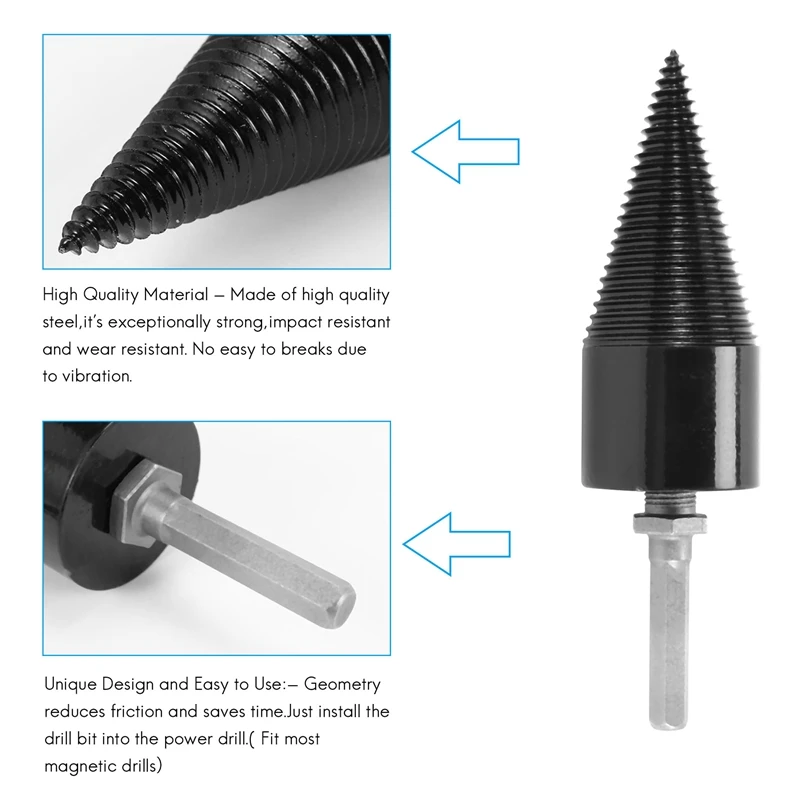 High Quality Material – Made of high quality steel,it's exceptionally strong,impact resistant and wear resistant. No easy to breaks due to vibration.

Unique Design and Easy to Use:– Geometry reduces friction and saves time.Just install the drill bit into the power drill.( Fit most magnetic drills)