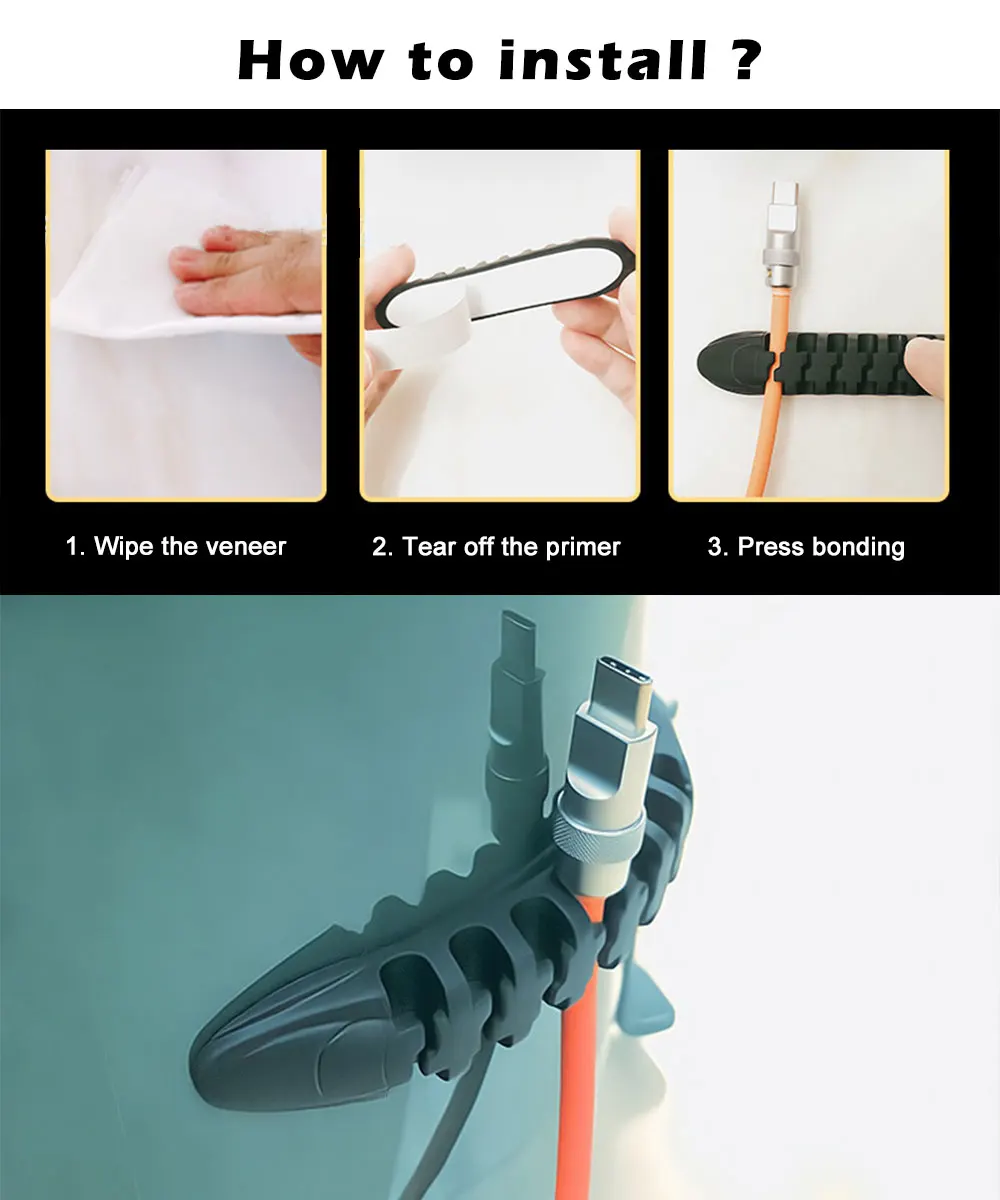 How to install ?

1. Wipe the veneer

2. Tear off the primer

3. Press bonding