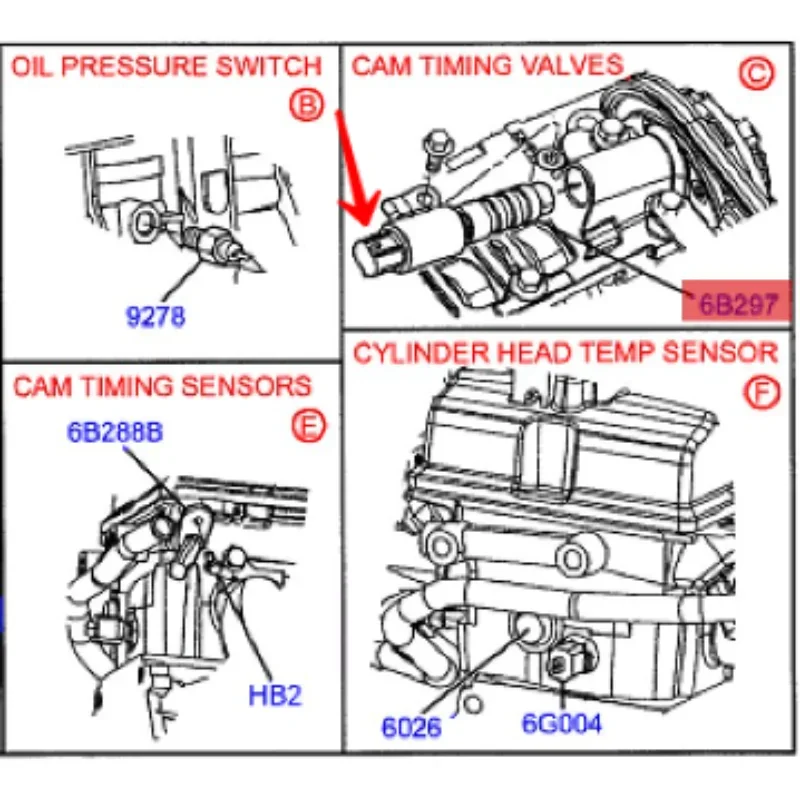 OIL PRESSURE SWITCH
B

9278

CAM TIMING VALVES
C

6B297

CAM TIMING SENSORS
E

6B288B

HB2

CYLINDER HEAD TEMP SENSOR
F

6026

6G004