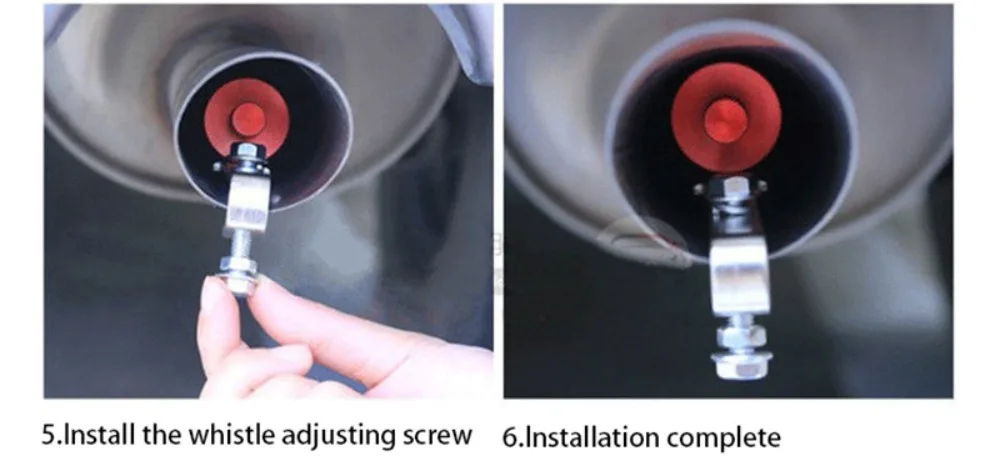 5.Install the whistle adjusting screw

6.Installation complete