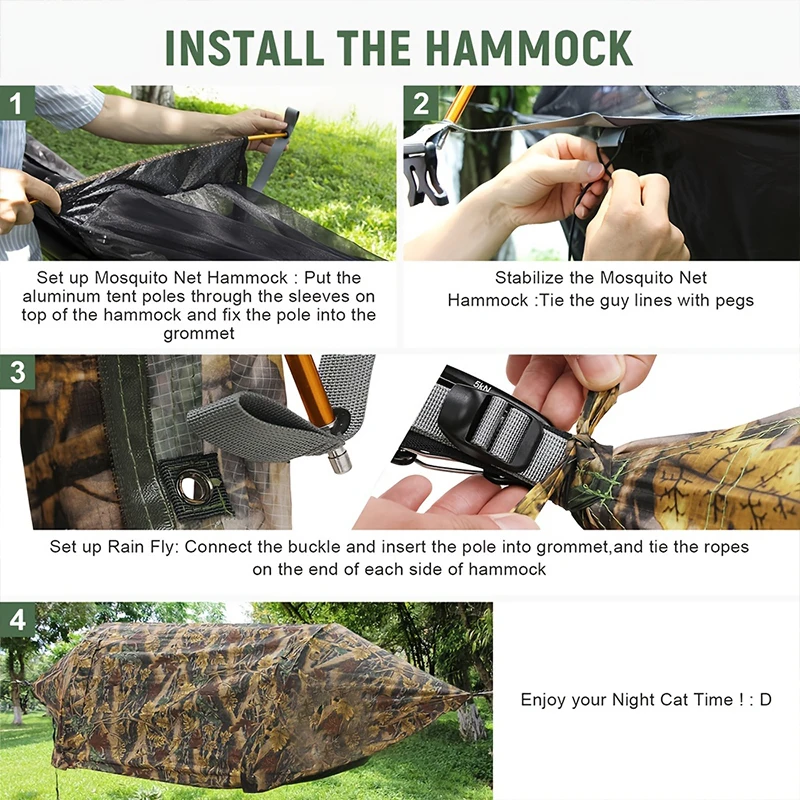 INSTALL THE HAMMOCK

1

Set up Mosquito Net Hammock : Put the aluminum tent poles through the sleeves on top of the hammock and fix the pole into the grommet

2

Stabilize the Mosquito Net Hammock :Tie the guy lines with pegs

3

5kN

Set up Rain Fly: Connect the buckle and insert the pole into grommet,and tie the ropes on the end of each side of hammock

4

Enjoy your Night Cat Time ! : D