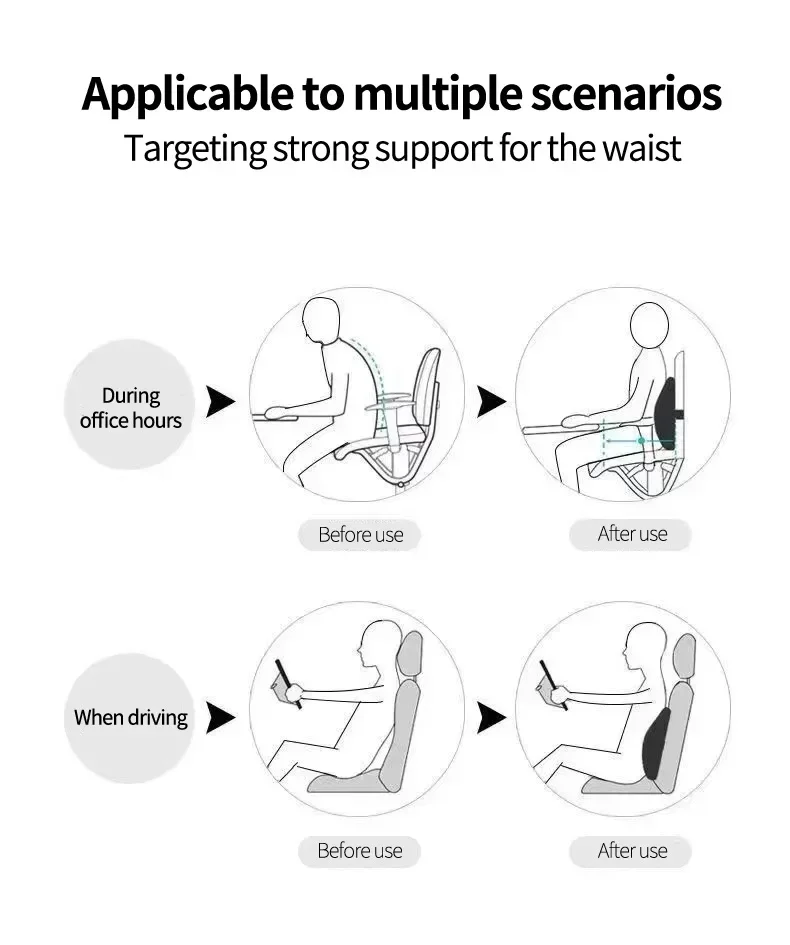 Applicable to multiple scenarios
Targeting strong support for the waist

During office hours

Before use

After use

When driving

Before use

After use