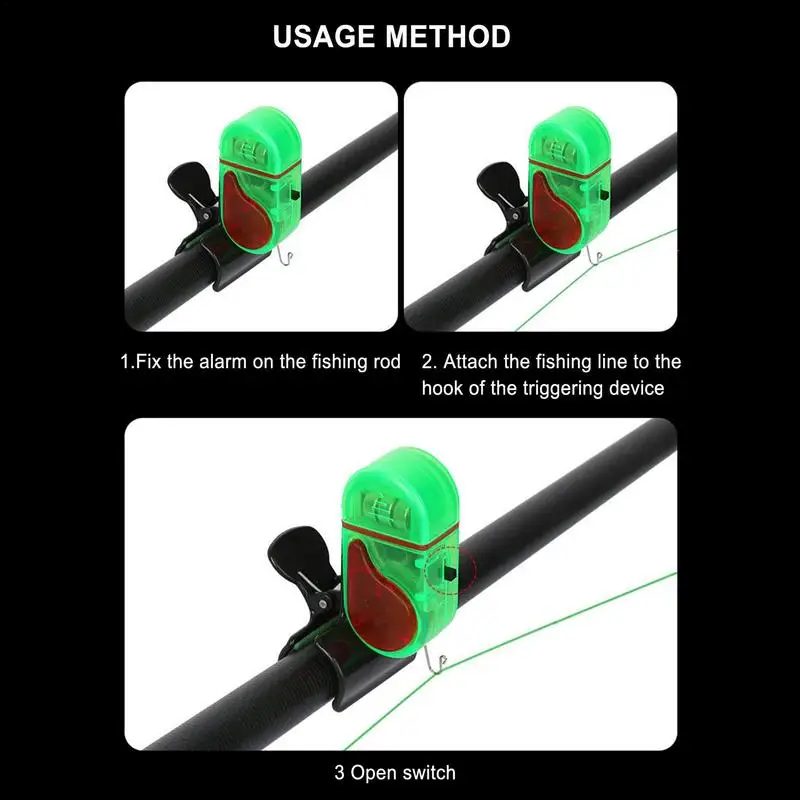 USAGE METHOD

1.Fix the alarm on the fishing rod

2. Attach the fishing line to the hook of the triggering device

3 Open switch