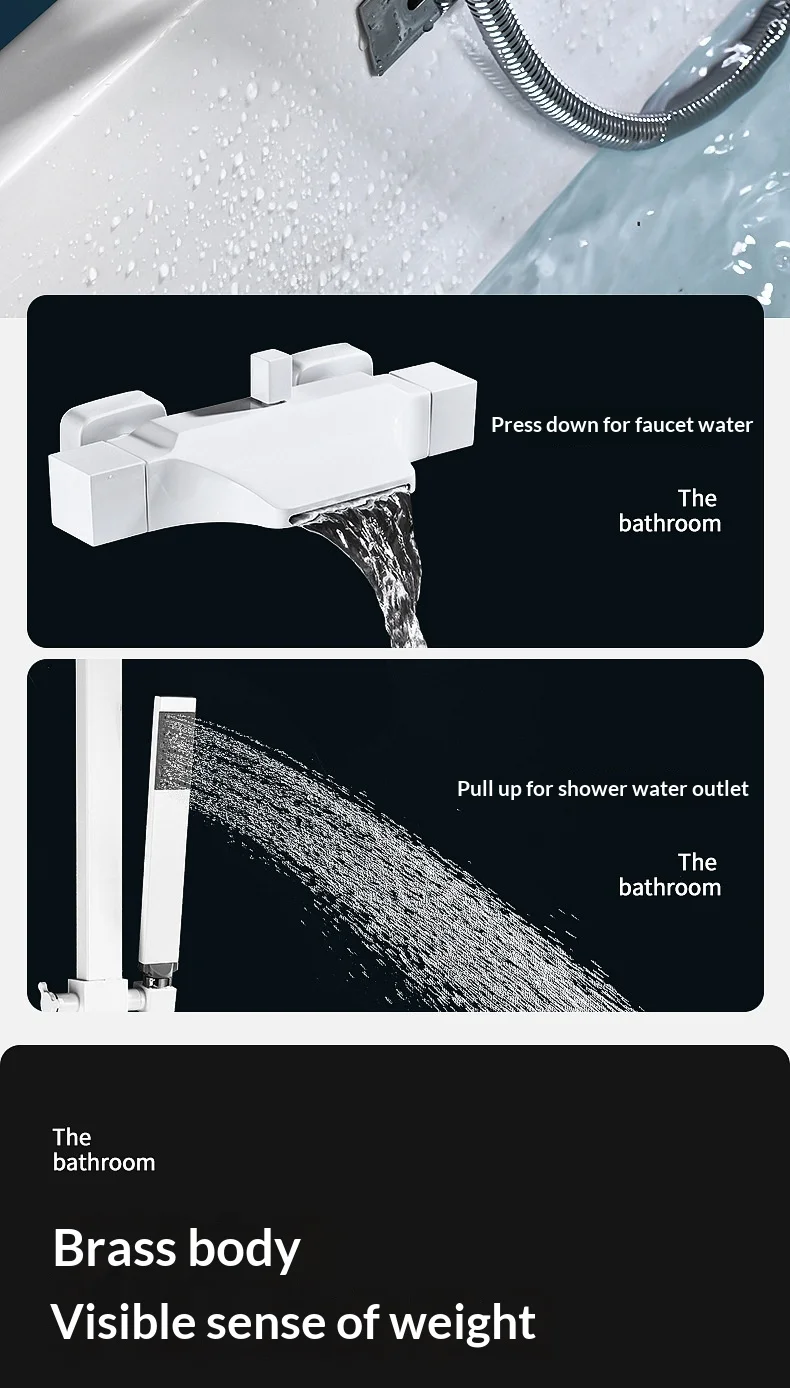 Press down for faucet water

The bathroom

Pull up for shower water outlet

The bathroom

The bathroom

Brass body

Visible sense of weight