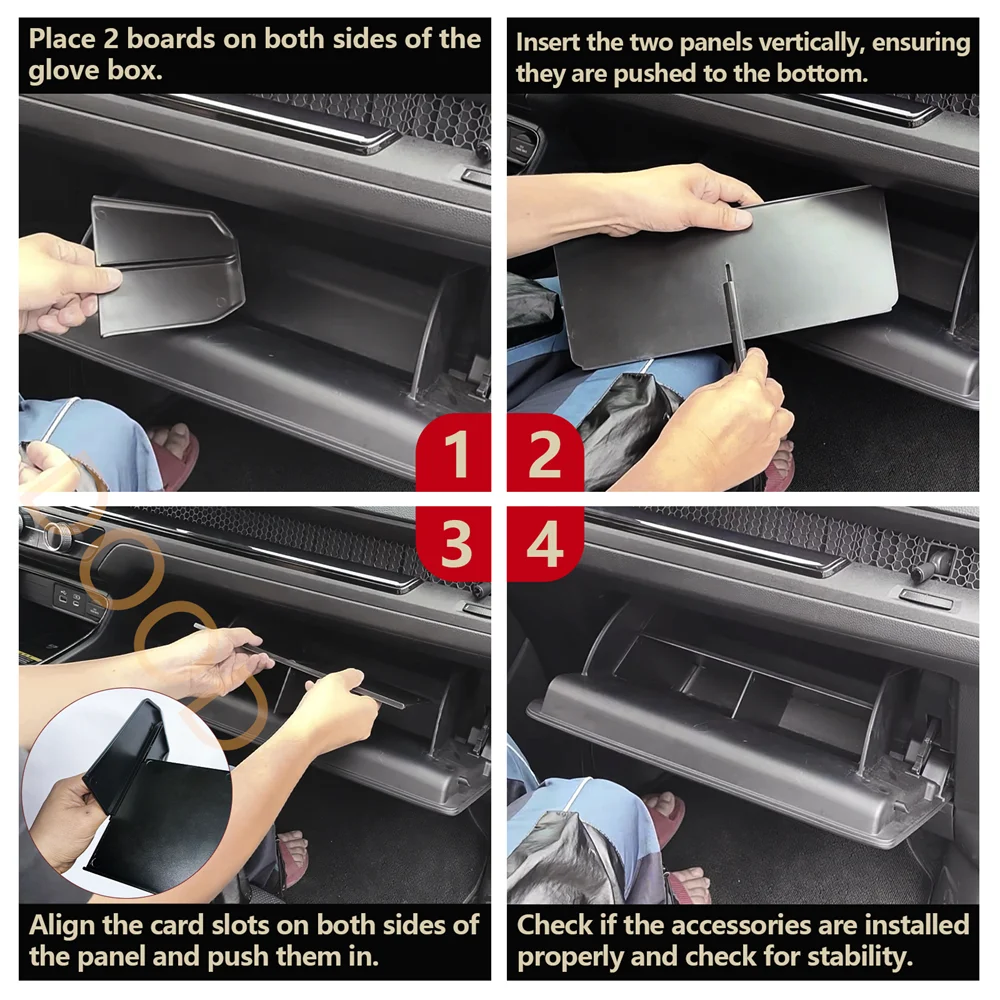 Place 2 boards on both sides of the glove box.

Insert the two panels vertically, ensuring they are pushed to the bottom.

1

2

3

4

Align the card slots on both sides of the panel and push them in.

Check if the accessories are installed properly and check for stability.