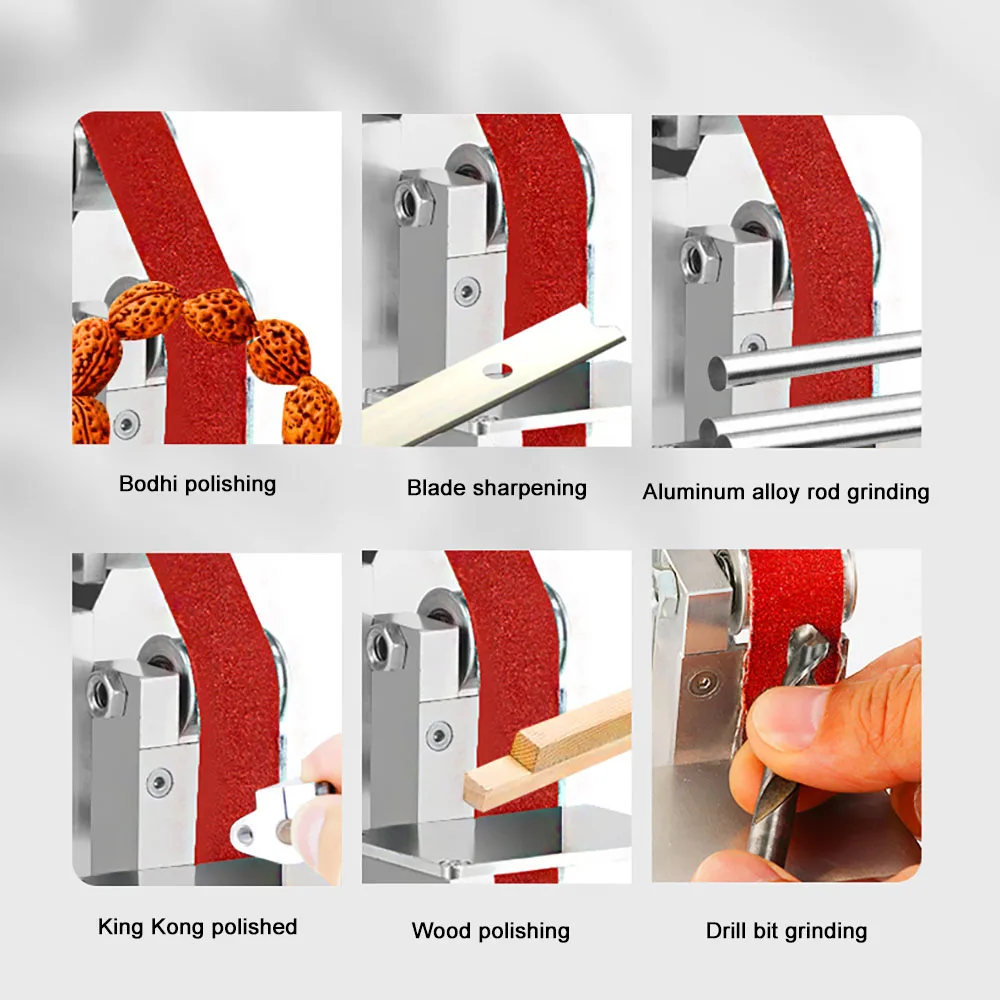 Bodhi polishing

Blade sharpening

Aluminum alloy rod grinding

King Kong polished

Wood polishing

Drill bit grinding