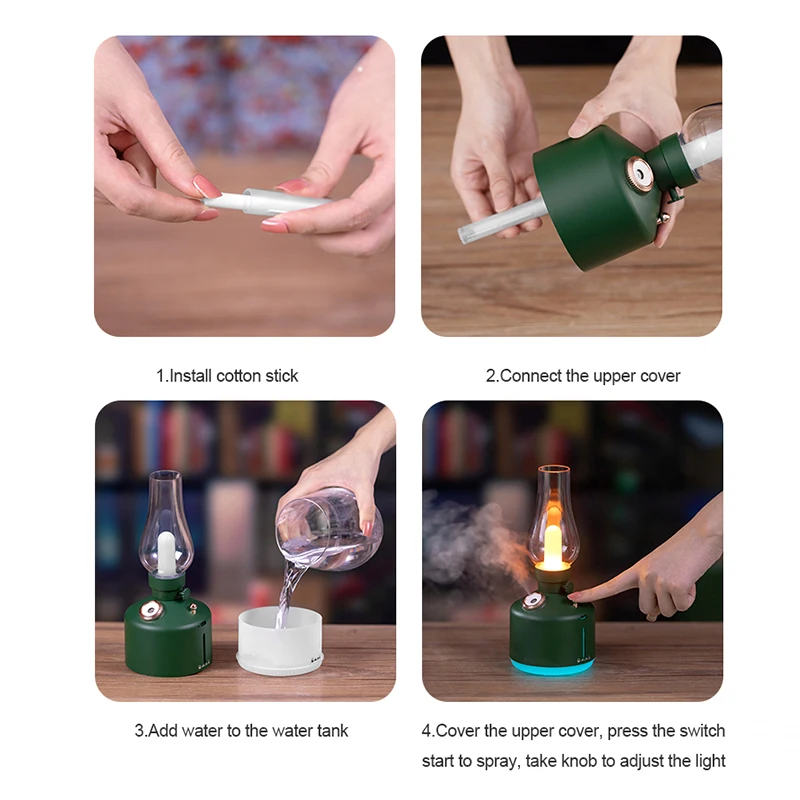 1.Install cotton stick

2.Connect the upper cover

3.Add water to the water tank

4.Cover the upper cover, press the switch start to spray, take knob to adjust the light