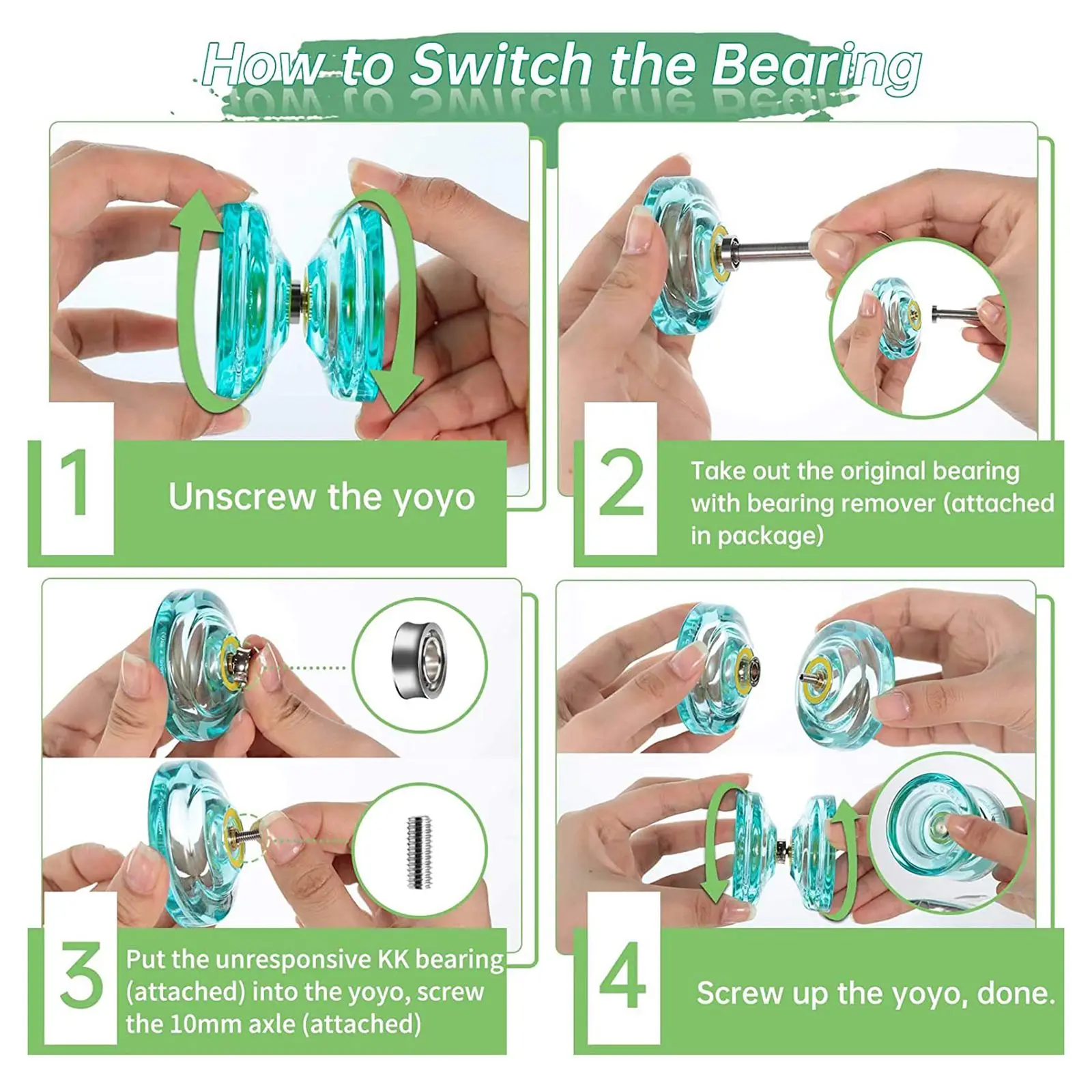 How to Switch the Bearing

1

Unscrew the yoyo

2

Take out the original bearing with bearing remover (attached in package)

3

Put the unresponsive KK bearing (attached) into the yoyo, screw the 10mm axle (attached)

4

Screw up the yoyo, done.