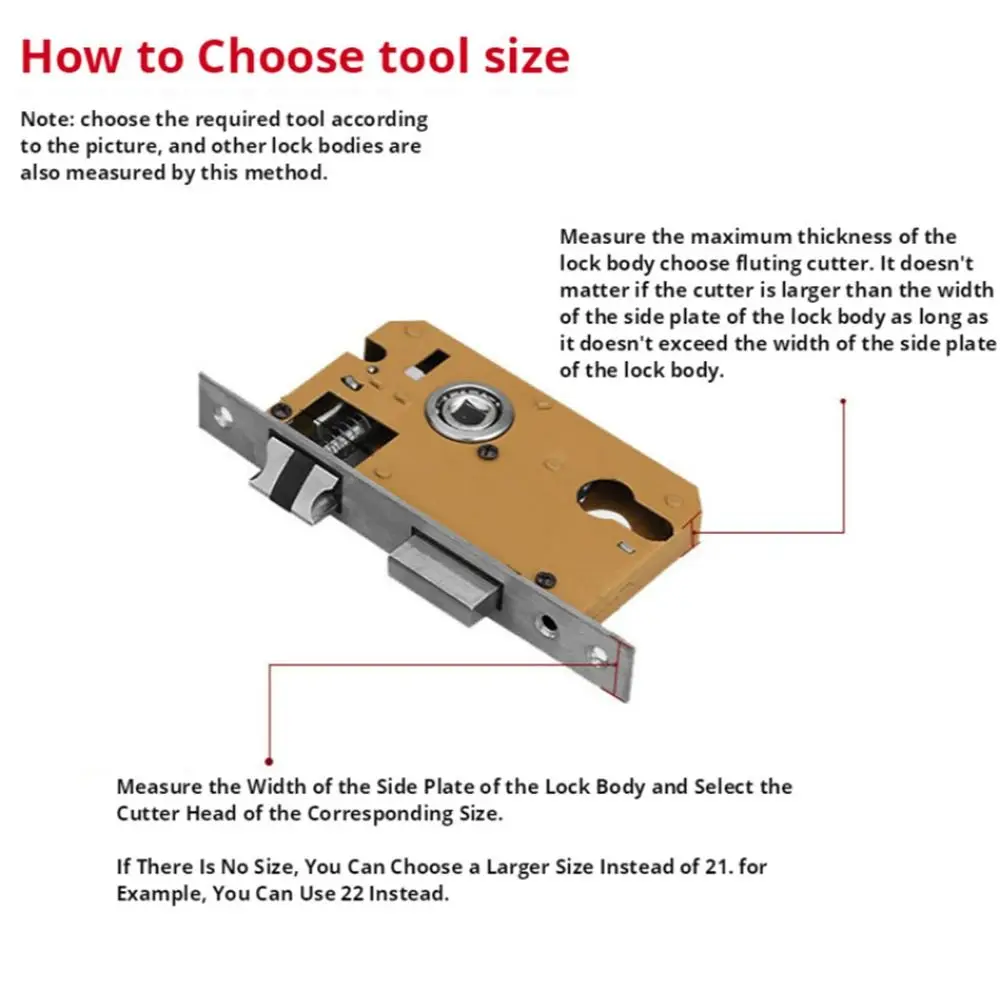 How to Choose tool size

Note: choose the required tool according to the picture, and other lock bodies are also measured by this method.

Measure the maximum thickness of the lock body choose fluting cutter. It doesn't matter if the cutter is larger than the width of the side plate of the lock body as long as it doesn't exceed the width of the side plate of the lock body.

Measure the Width of the Side Plate of the Lock Body and Select the Cutter Head of the Corresponding Size.

If There Is No Size, You Can Choose a Larger Size Instead of 21. for Example, You Can Use 22 Instead.