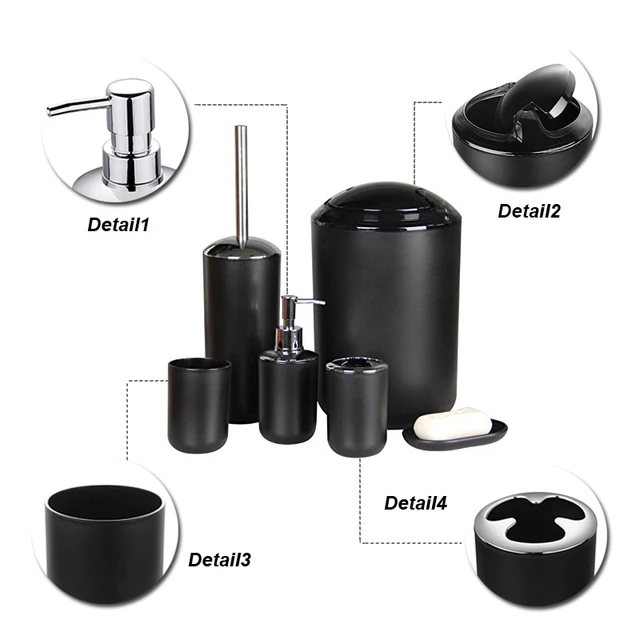 Detail1

Detail2

Detail4

Detail3