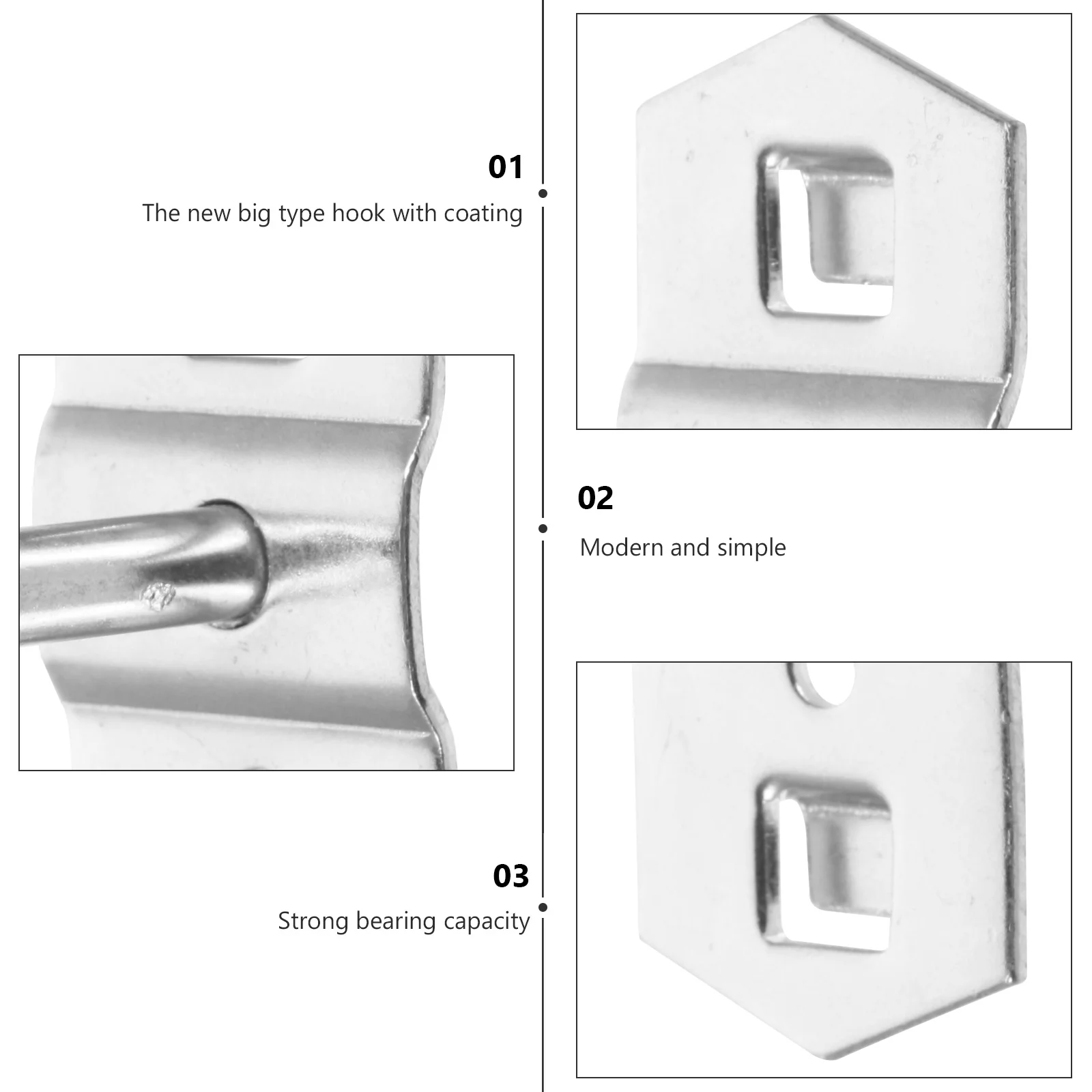 01
The new big type hook with coating

02
Modern and simple

03
Strong bearing capacity