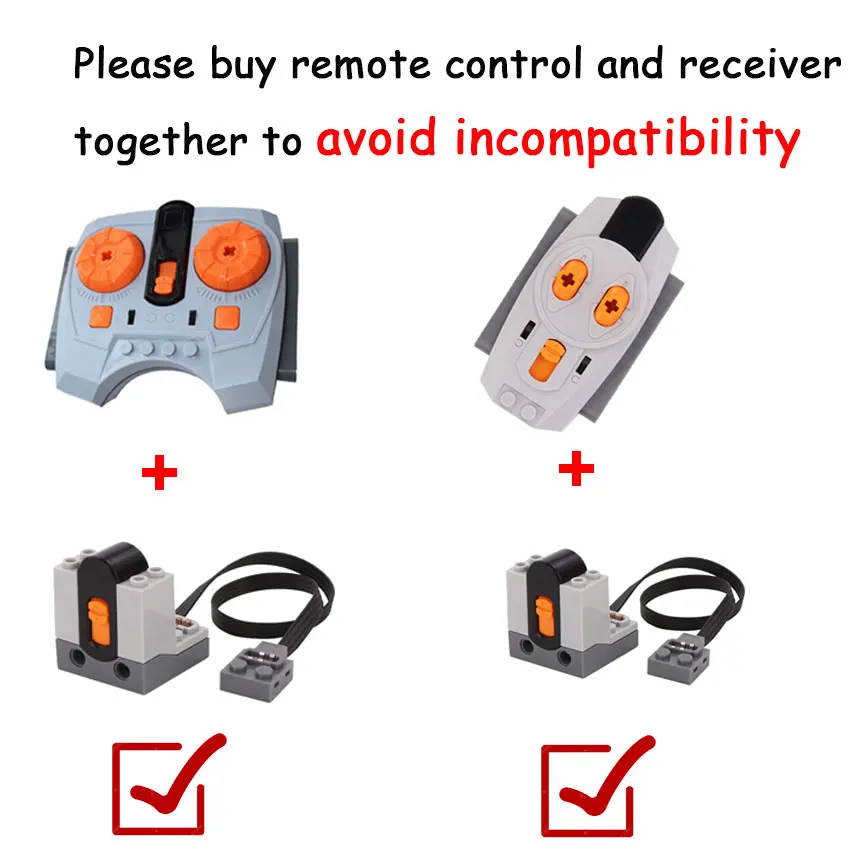 Please buy remote control and receiver together to avoid incompatibility

+

+