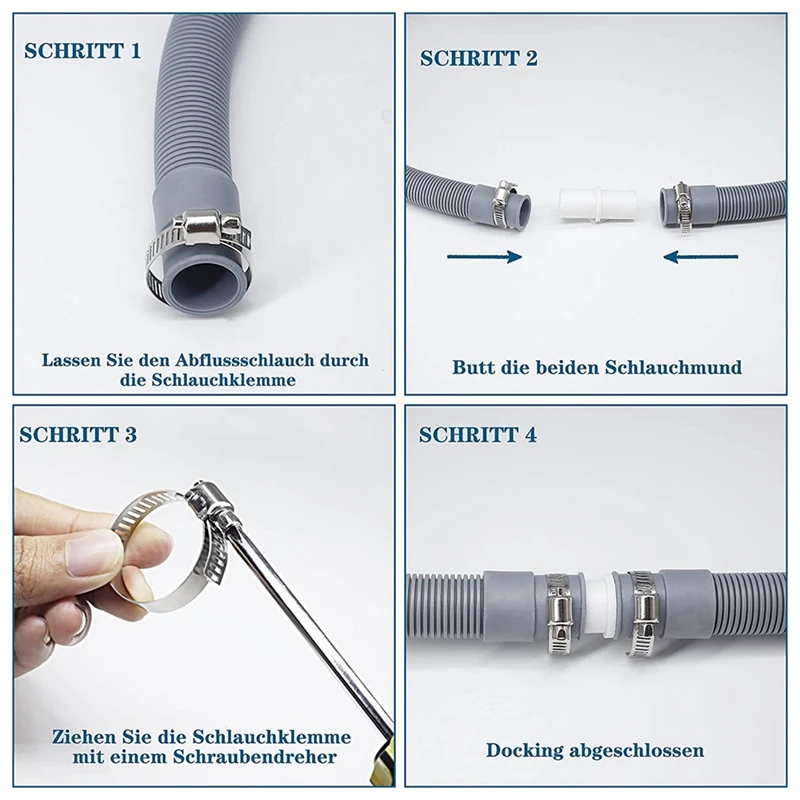 SCHRITT 1

Lassen Sie den Abflussschlauch durch die Schlauchklemme

SCHRITT 2

Butt die beiden Schlauchmund

SCHRITT 3

Ziehen Sie die Schlauchklemme mit einem Schraubendreher

SCHRITT 4

Docking abgeschlossen