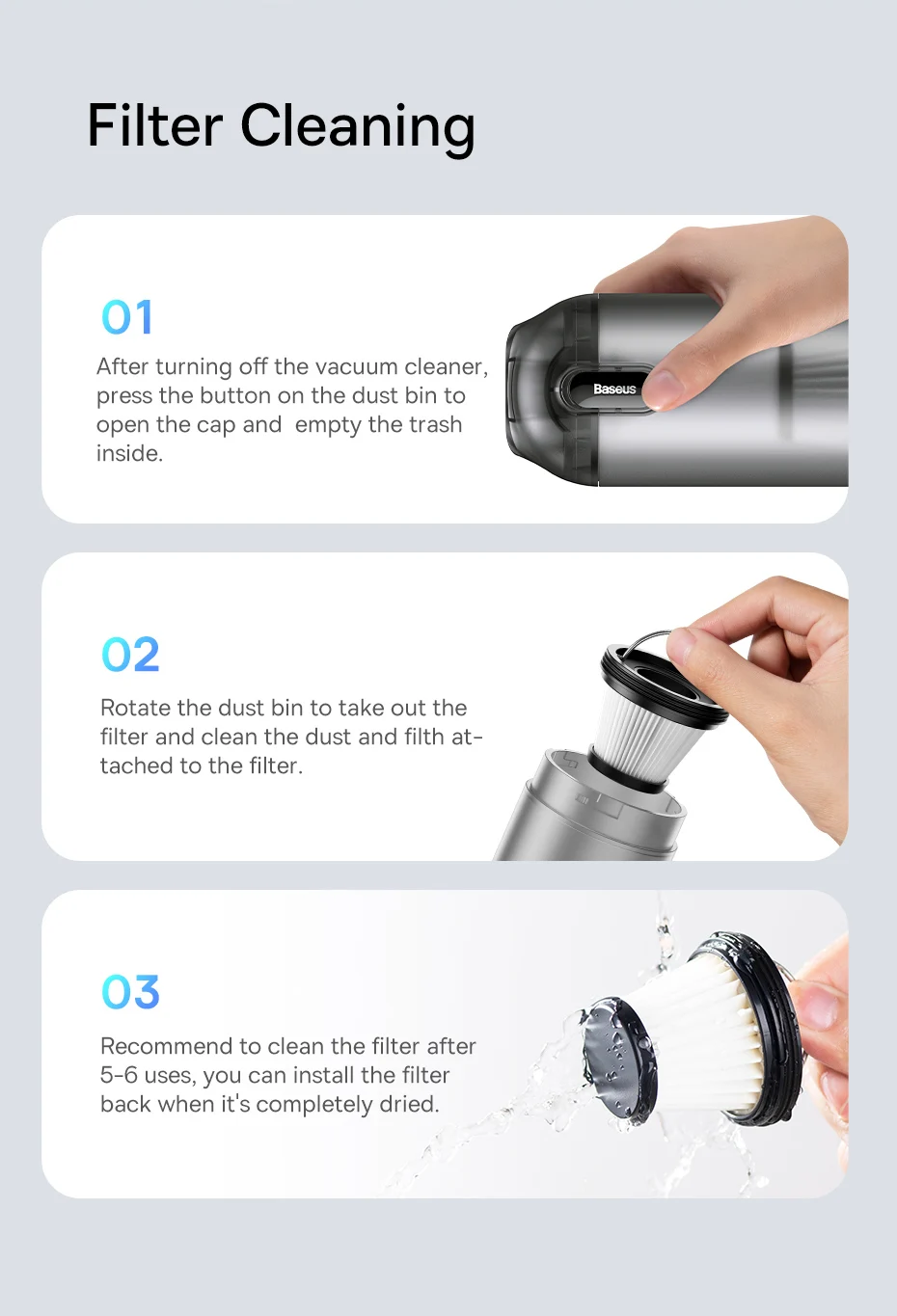 Filter Cleaning

01

After turning off the vacuum cleaner, press the button on the dust bin to open the cap and  empty the trash inside.

Baseus

02

Rotate the dust bin to take out the filter and clean the dust and filth attached to the filter.

03

Recommend to clean the filter after 5-6 uses, you can install the filter back when it's completely dried.