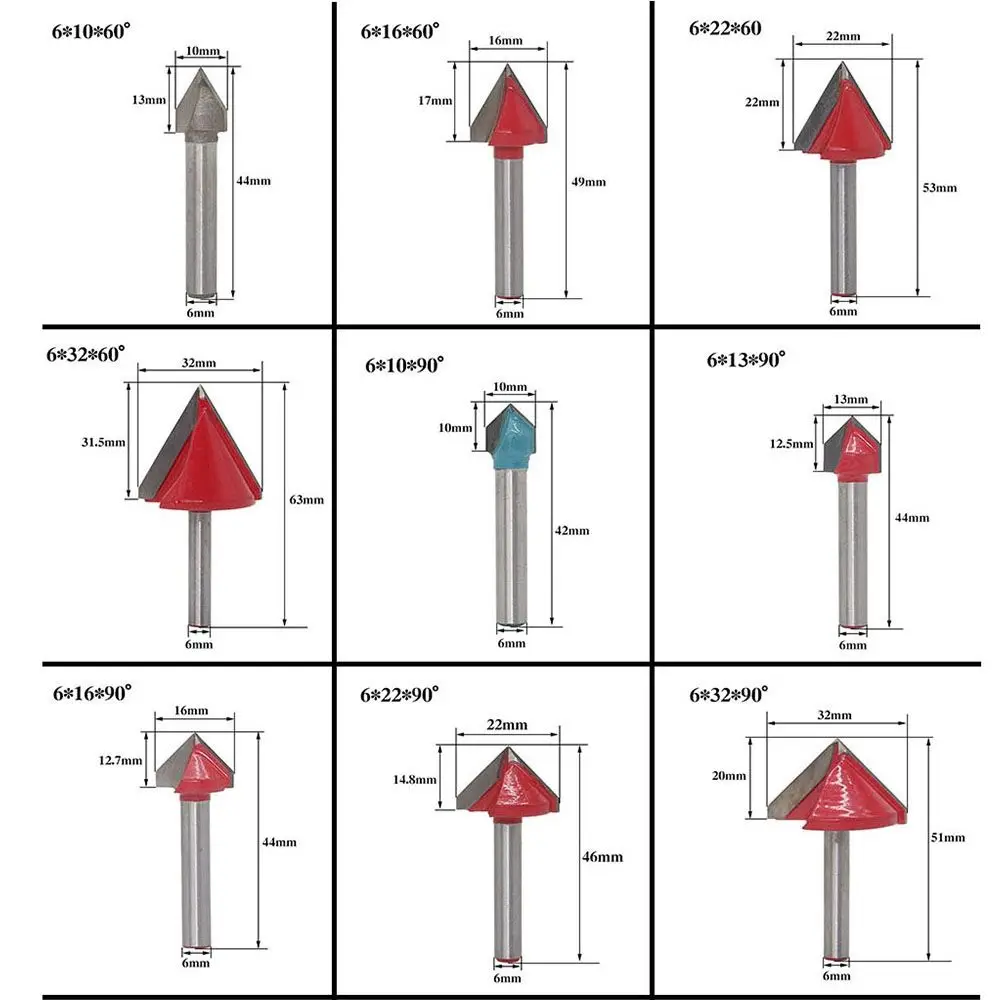 6*10*60°
10mm
13mm
44mm
6mm

6*16*60°
16mm
17mm
49mm
6mm

6*22*60
22mm
22mm
53mm
6mm

6*32*60°
32mm
31.5mm
63mm
6mm

6*10*90°
10mm
10mm
42mm
6mm

6*13*90°
13mm
12.5mm
44mm
6mm

6*16*90°
16mm
12.7mm
44mm
6mm

6*22*90°
22mm
14.8mm
46mm
6mm

6*32*90°
32mm
20mm
51mm
6mm